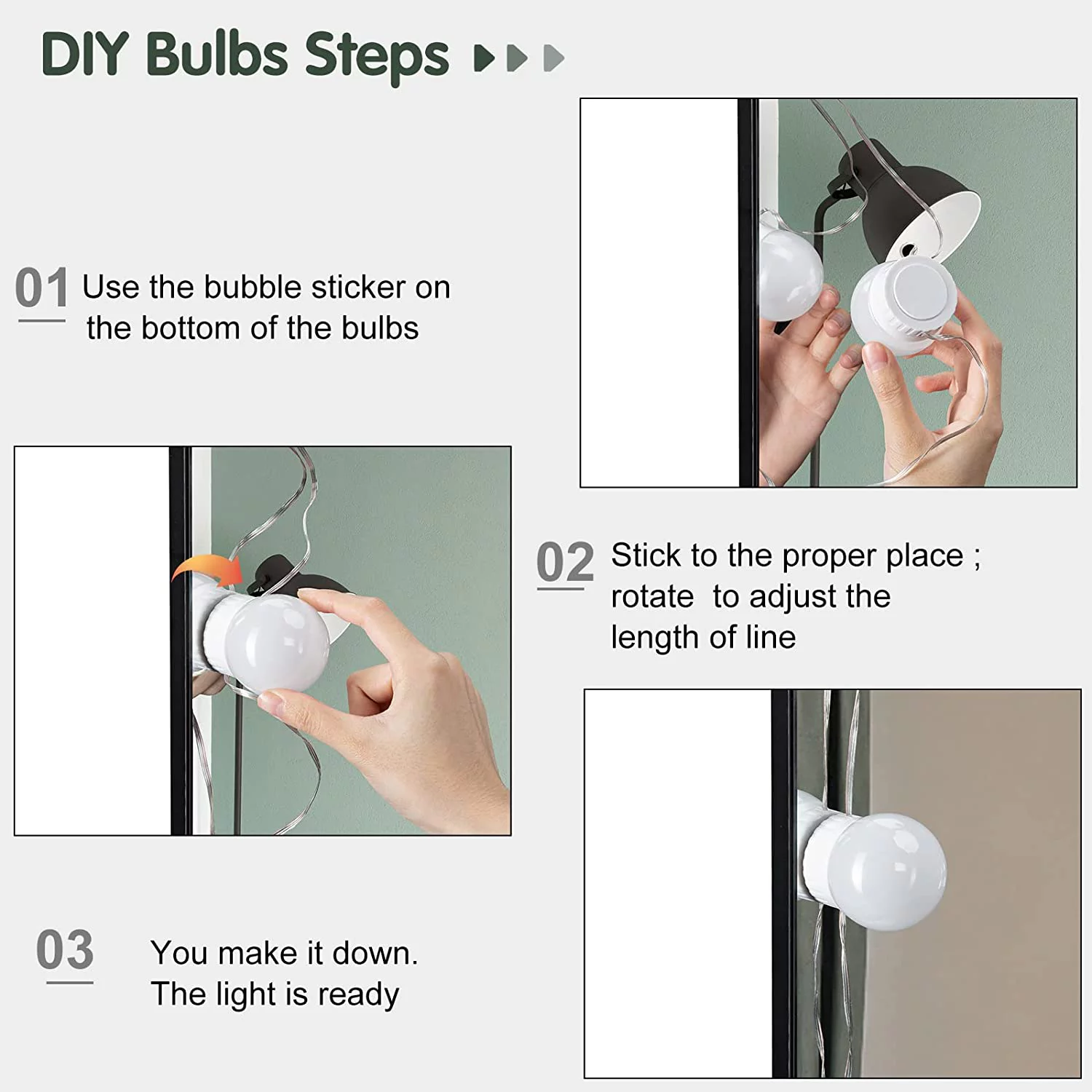 DIY Bulbs Steps

01 Use the bubble sticker on the bottom of the bulbs

02 Stick to the proper place ; rotate to adjust the length of line

03 You make it down. The light is ready