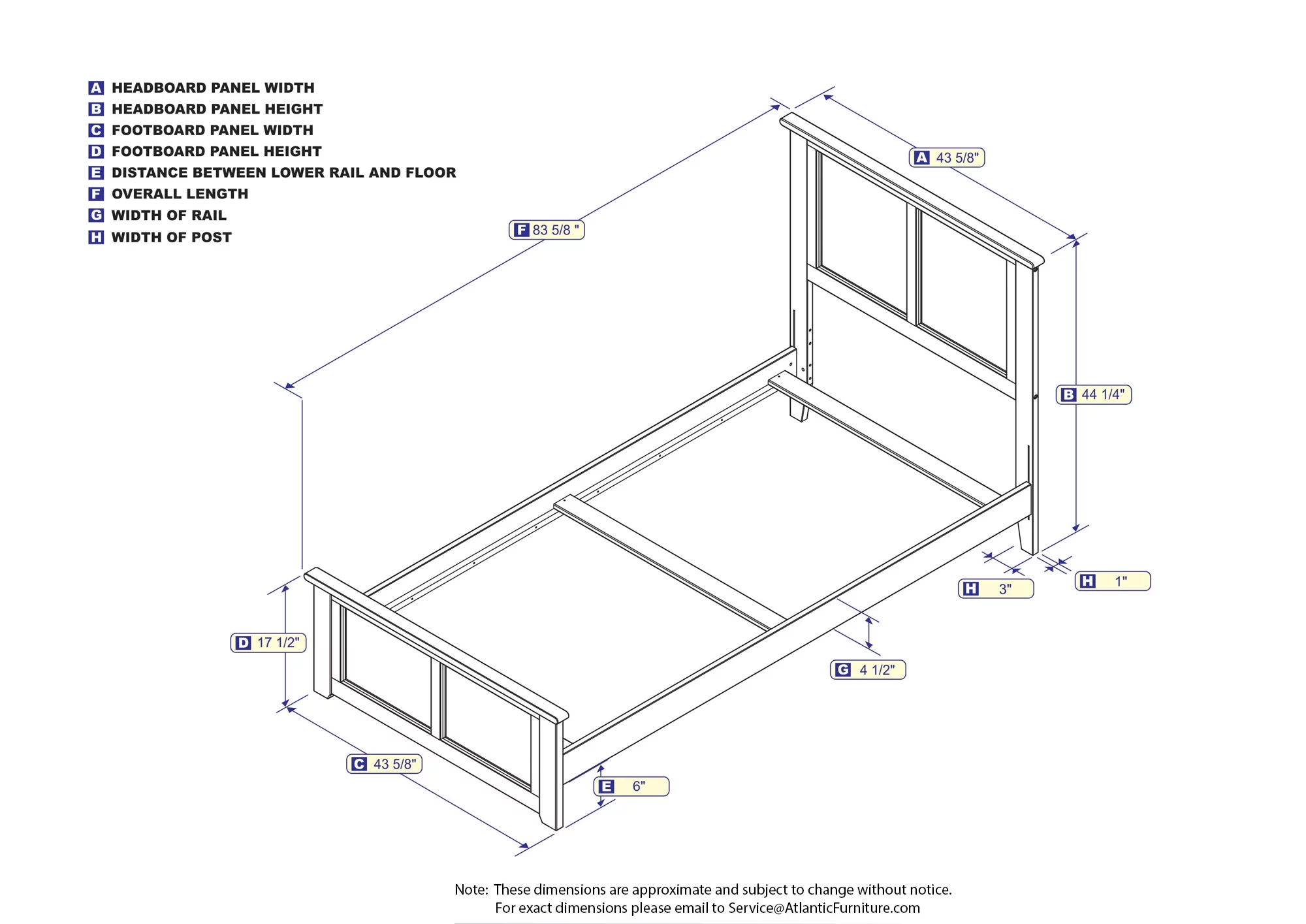 A HEADBOARD PANEL WIDTH
B HEADBOARD PANEL HEIGHT
C FOOTBOARD PANEL WIDTH
D FOOTBOARD PANEL HEIGHT
E DISTANCE BETWEEN LOWER RAIL AND FLOOR
F OVERALL LENGTH
G WIDTH OF RAIL
H WIDTH OF POST

A 43 5/8"

F 83 5/8 "

B 44 1/4"

H 3"

H 1"

D 17 1/2"

G 4 1/2"

C 43 5/8"

E 6"

Note: These dimensions are approximate and subject to change without notice.
For exact dimensions please email to Service@AtlanticFurniture.com