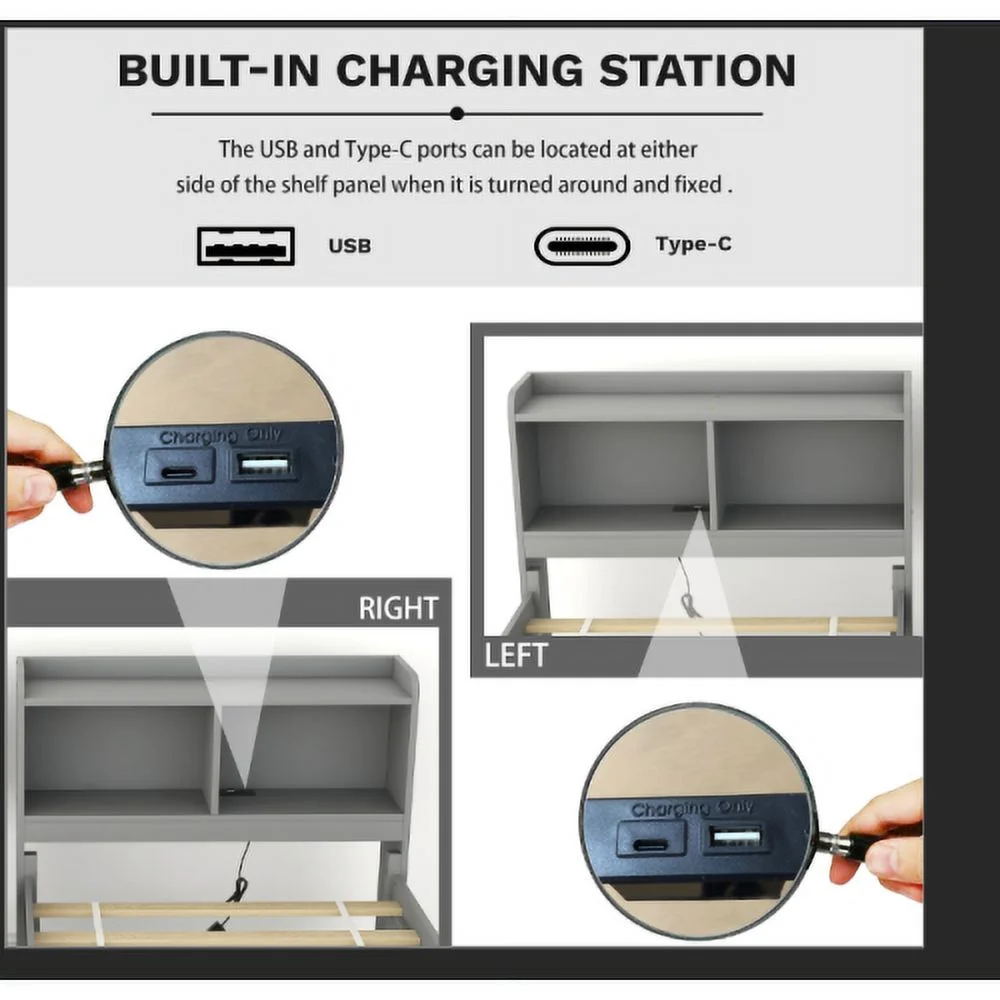 BUILT-IN CHARGING STATION

The USB and Type-C ports can be located at either side of the shelf panel when it is turned around and fixed .

USB

Type-C

Charging Only

RIGHT

LEFT

Charging Only