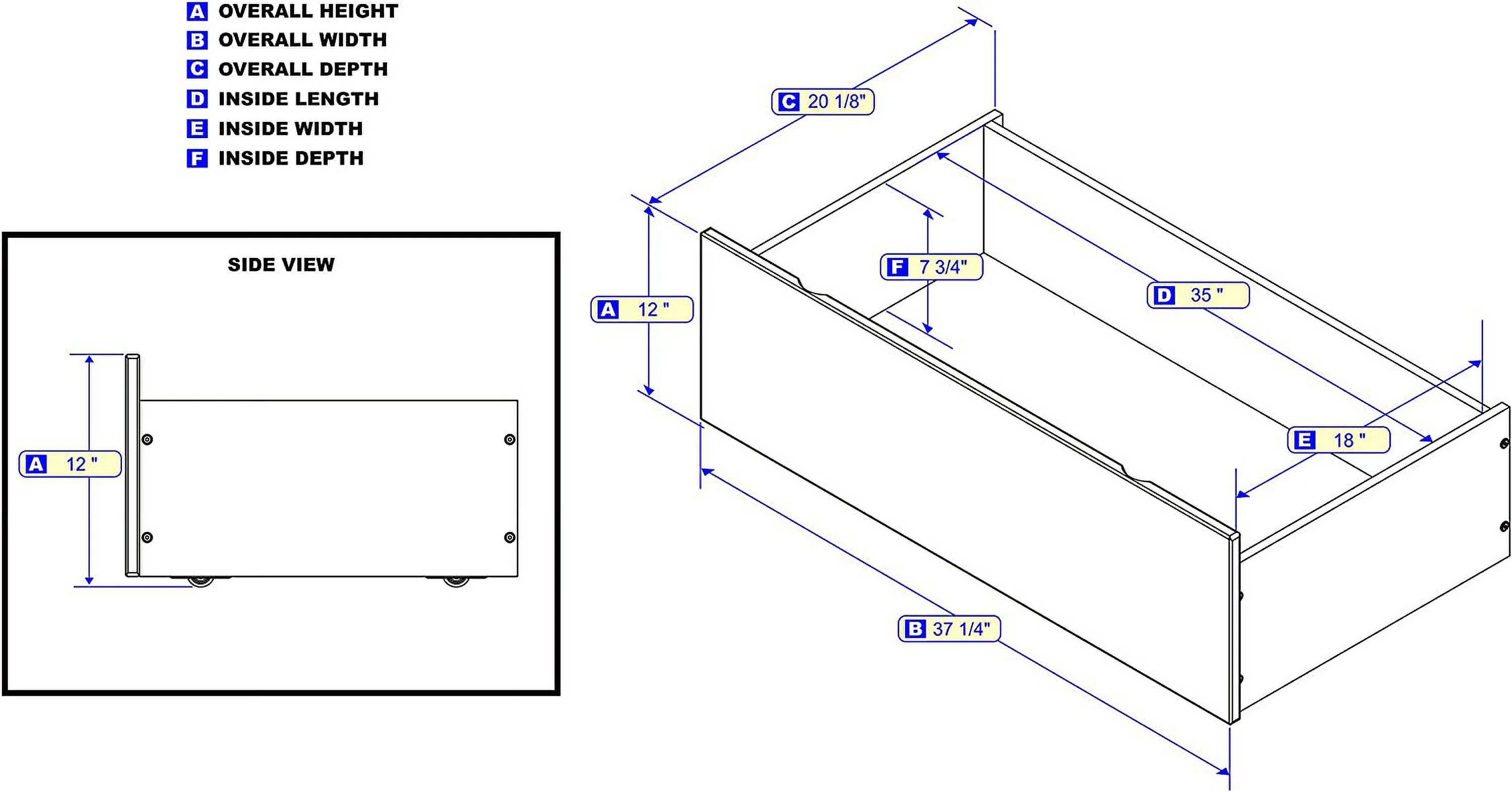 A OVERALL HEIGHT
B OVERALL WIDTH
C OVERALL DEPTH
D INSIDE LENGTH
E INSIDE WIDTH
F INSIDE DEPTH

SIDE VIEW

A 12 "

C 20 1/8"

F 7 3/4"

A 12 "

D 35 "

E 18 "

B 37 1/4"