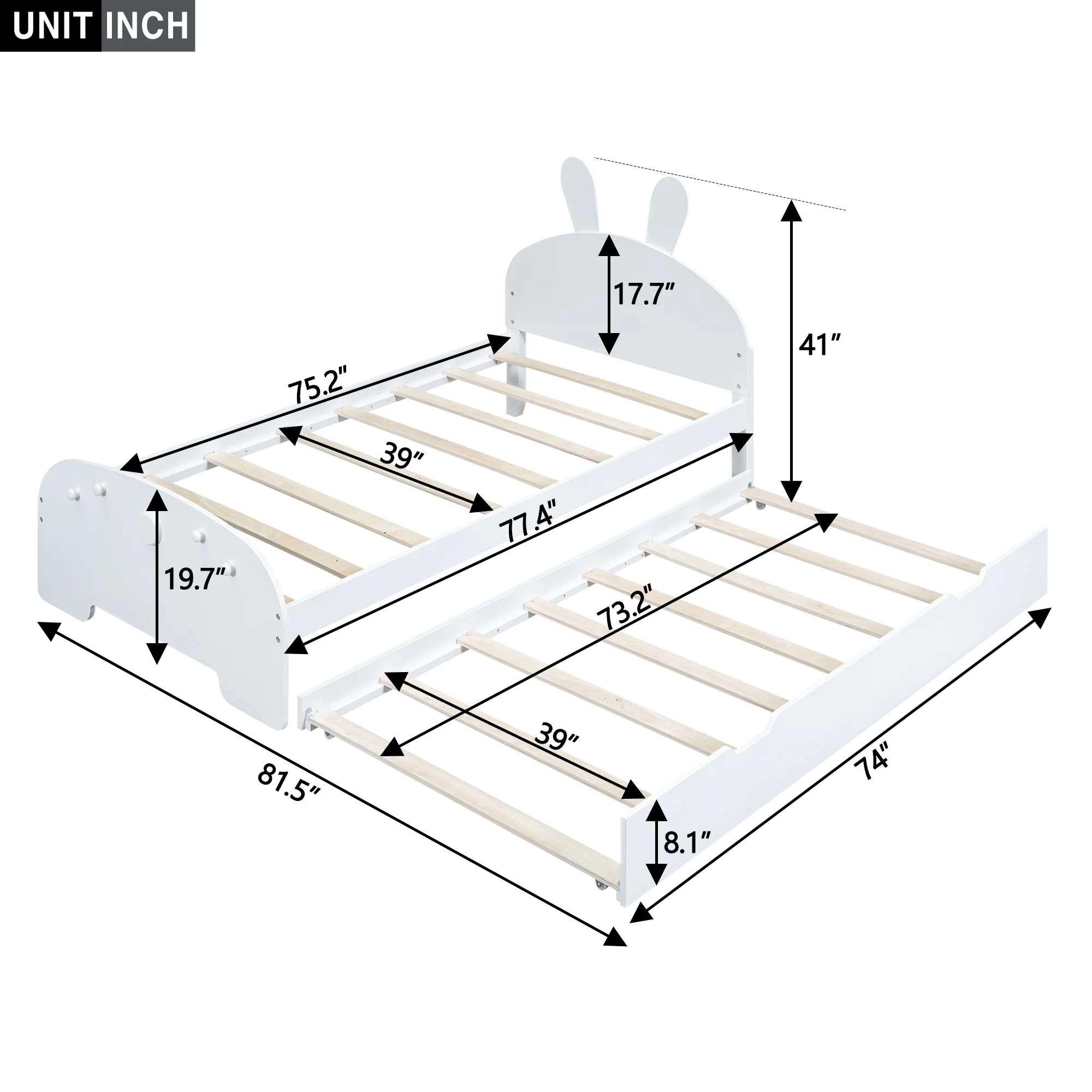 UNIT INCH

17.7″

41″

75.2″

39″

77.4″

19.7″

73.2″

39″

81.5″

74″

8.1″