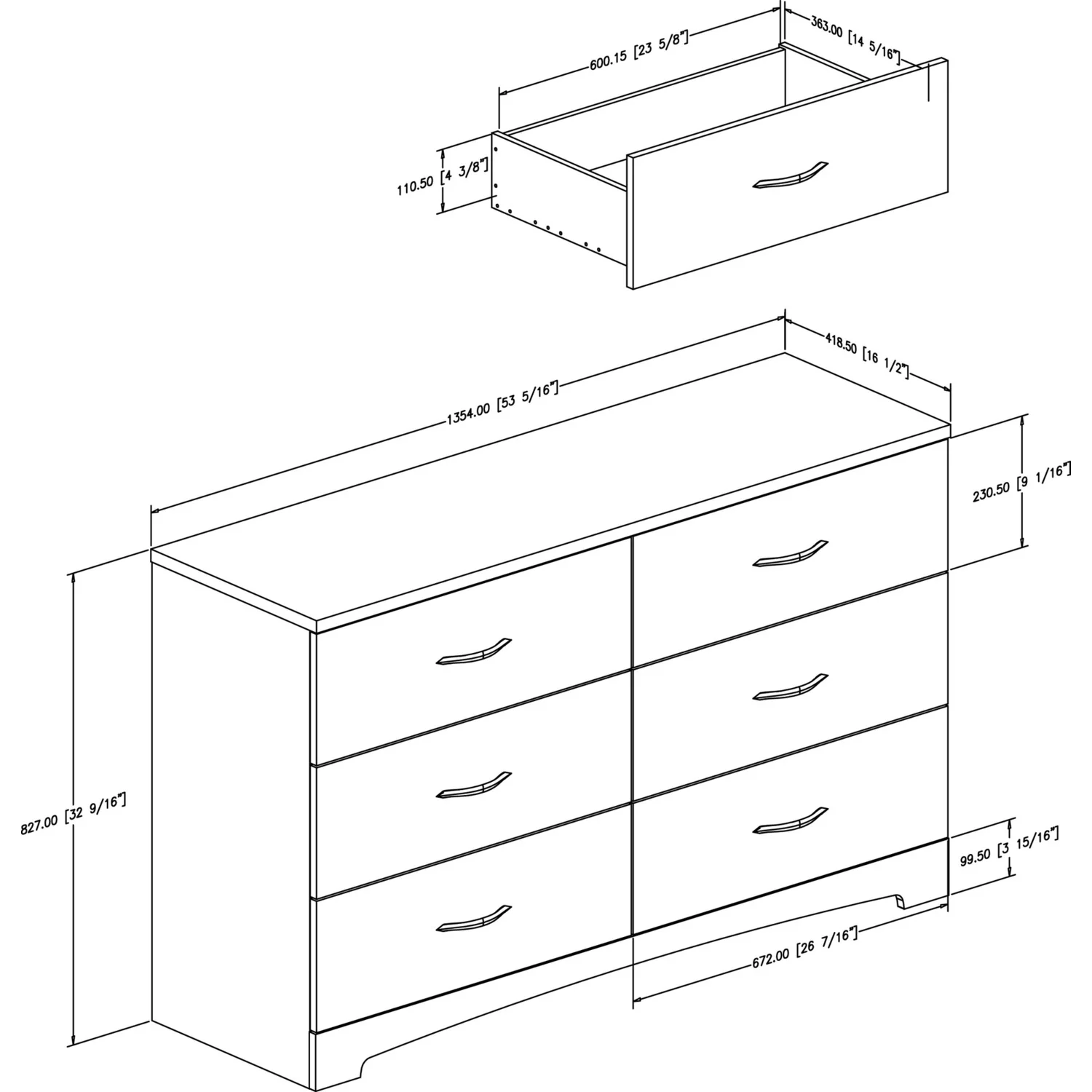 600.15 [23 5/8"]

363.00 [14 5/16"]

110.50 [4 3/8"]

1354.00 [53 5/16"]

418.50 [16 1/2"]

230.50 [9 1/16"]

827.00 [32 9/16"]

99.50 [3 15/16"]

672.00 [26 7/16"]