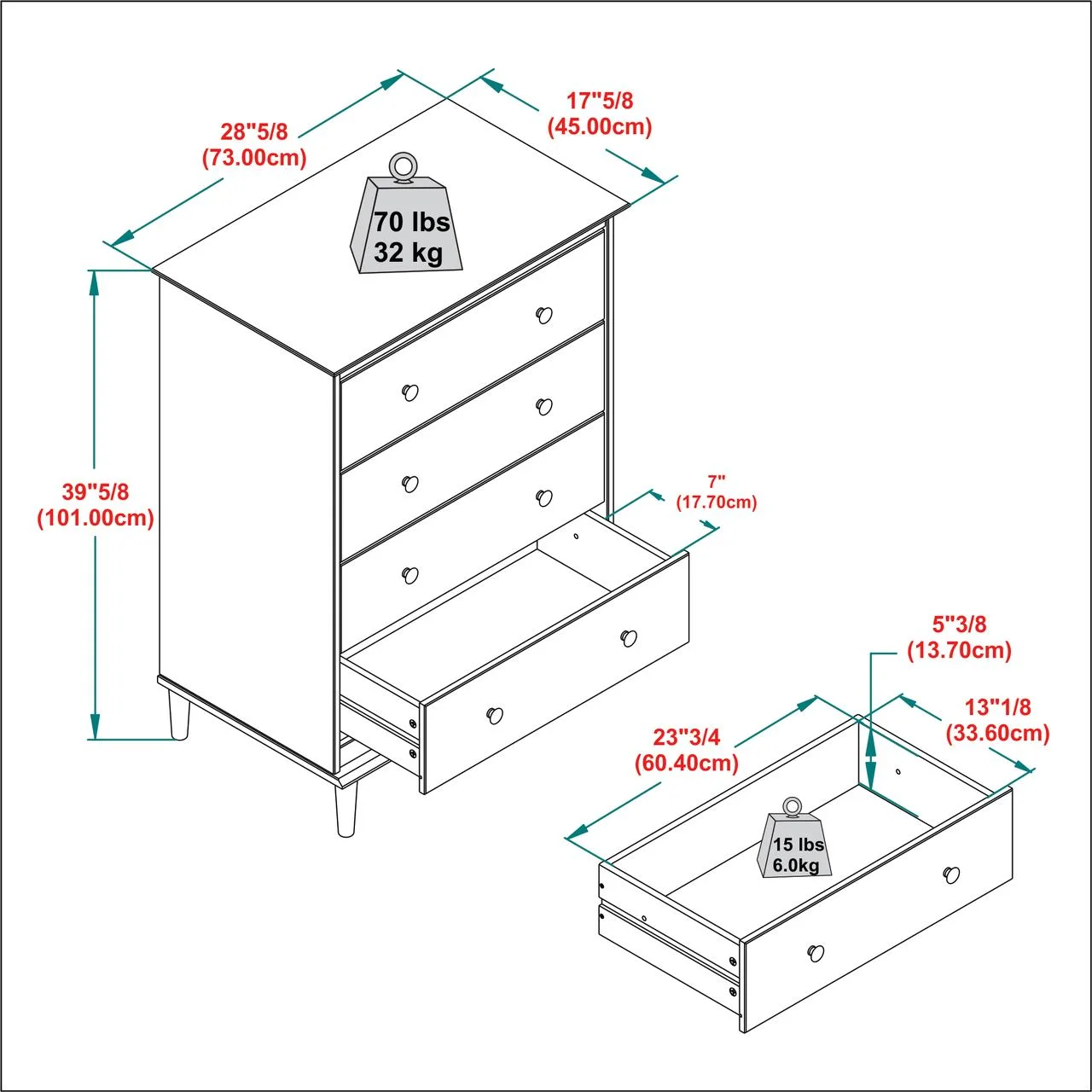 28"5/8
(73.00cm)

17"5/8
(45.00cm)

70 lbs
32 kg

39"5/8
(101.00cm)

7"
(17.70cm)

5"3/8
(13.70cm)

13"1/8
(33.60cm)

23"3/4
(60.40cm)

15 lbs
6.0kg