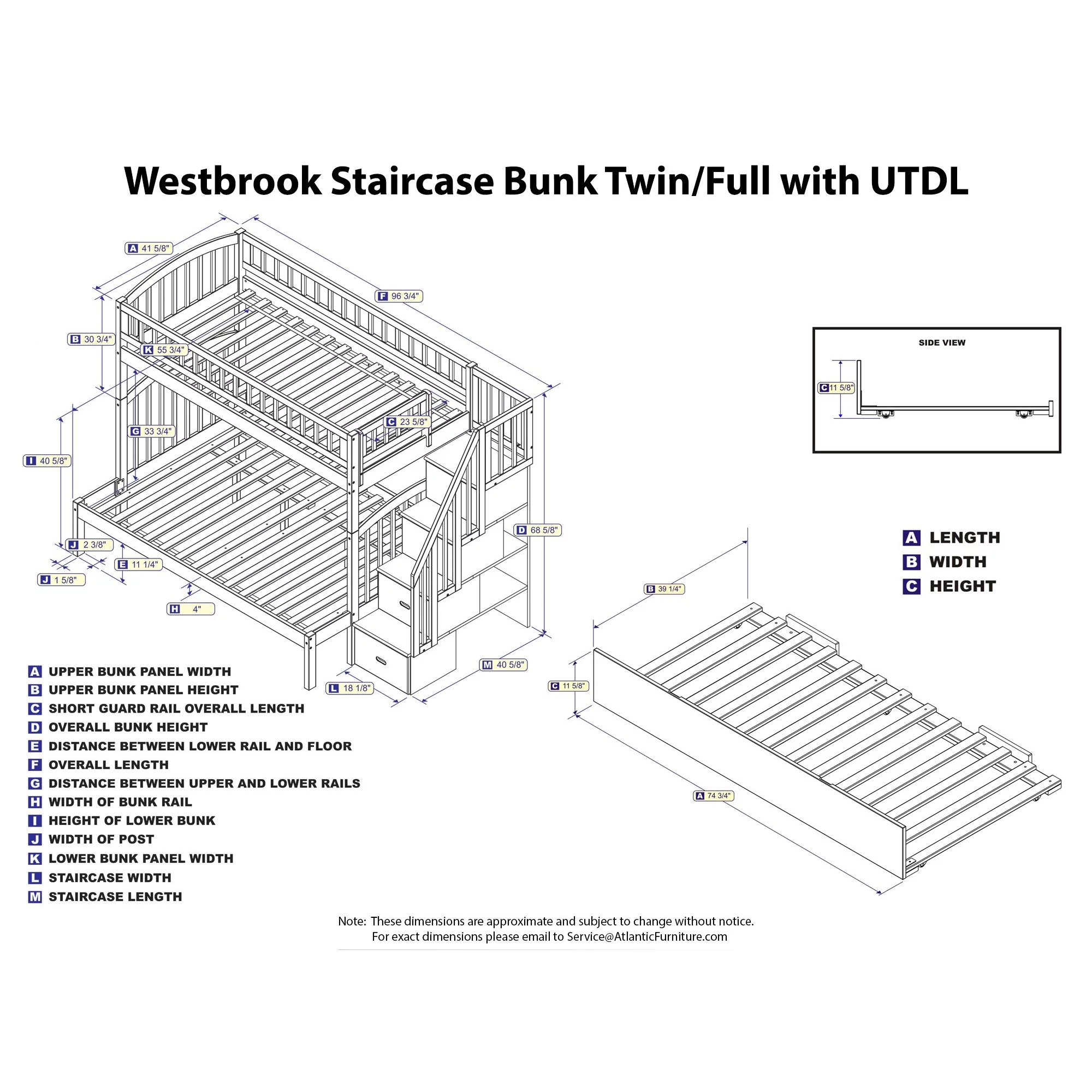 Westbrook Staircase Bunk Twin/Full with UTDL

A 41 5/8"
F 96 3/4"
B 30 3/4"
K 55 3/4"
C 23 5/8"
G 33 3/4"
I 40 5/8"
D 68 5/8"
J 2 3/8"
E 11 1/4"
J 1 5/8"
H 4"
M 40 5/8"
L 18 1/8"

SIDE VIEW
C 11 5/8"

A LENGTH
B WIDTH
C HEIGHT

B 39 1/4"
C 11 5/8"
A 74 3/4"

A UPPER BUNK PANEL WIDTH
B UPPER BUNK PANEL HEIGHT
C SHORT GUARD RAIL OVERALL LENGTH
D OVERALL BUNK HEIGHT
E DISTANCE BETWEEN LOWER RAIL AND FLOOR
F OVERALL LENGTH
G DISTANCE BETWEEN UPPER AND LOWER RAILS
H WIDTH OF BUNK RAIL
I HEIGHT OF LOWER BUNK
J WIDTH OF POST
K LOWER BUNK PANEL WIDTH
L STAIRCASE WIDTH
M STAIRCASE LENGTH

Note: These dimensions are approximate and subject to change without notice.
For exact dimensions please email to Service@AtlanticFurniture.com