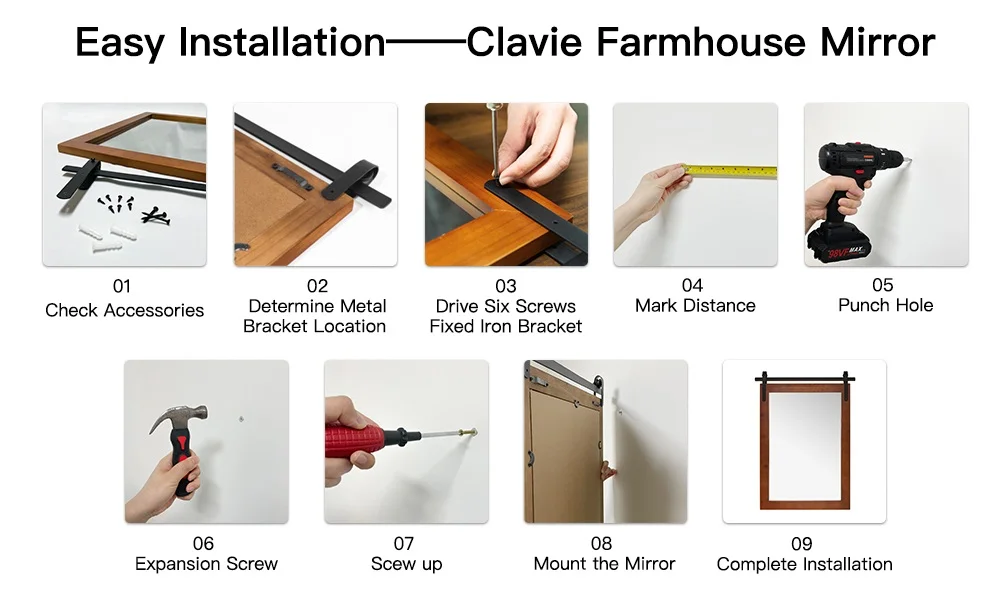 Easy Installation——Clavie Farmhouse Mirror

01
Check Accessories

02
Determine Metal Bracket Location

03
Drive Six Screws Fixed Iron Bracket

04
Mark Distance

05
Punch Hole

98VF MAX

06
Expansion Screw

07
Scew up

08
Mount the Mirror

09
Complete Installation