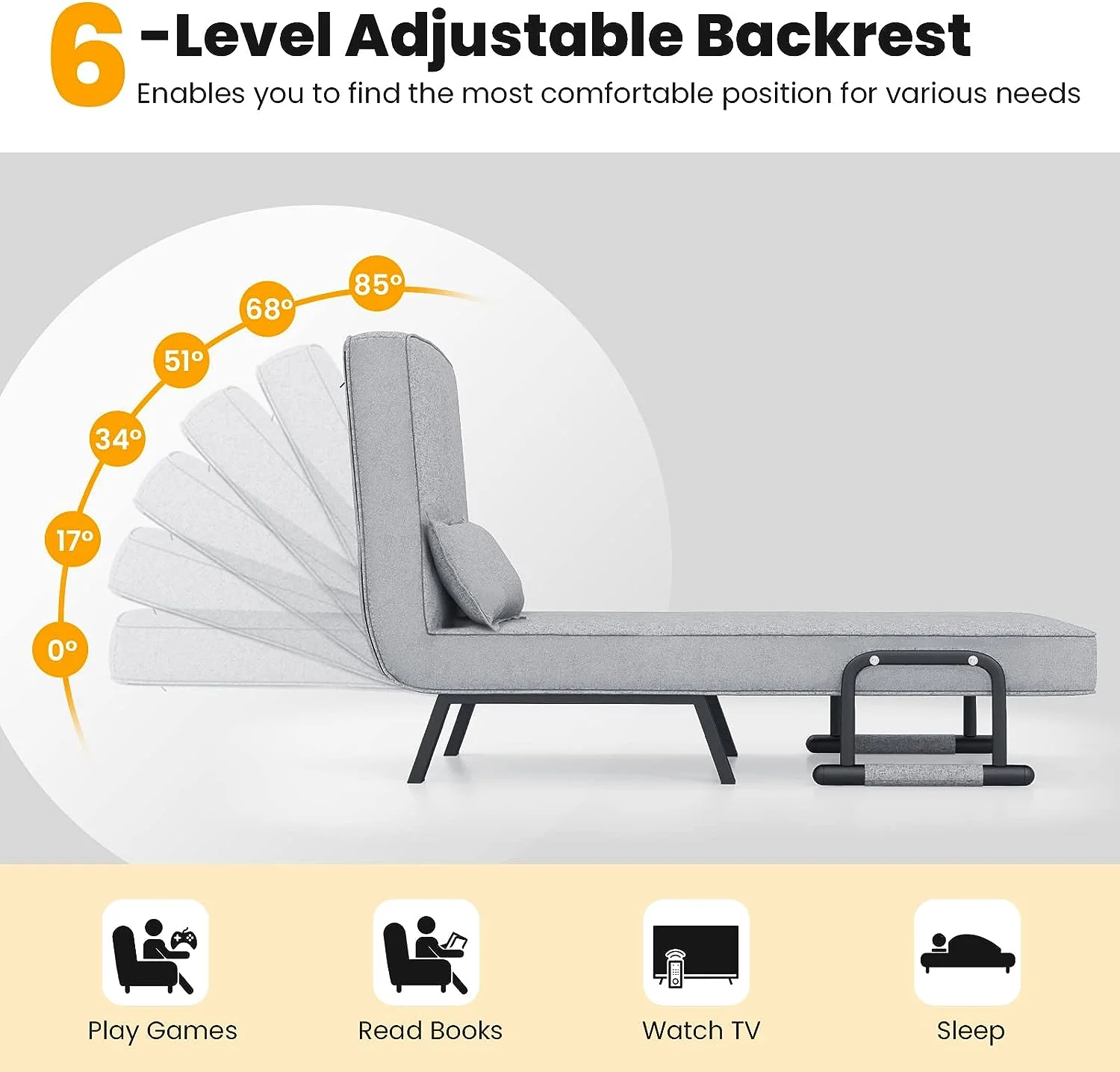 6 -Level Adjustable Backrest
Enables you to find the most comfortable position for various needs

85°
68°
51°
34°
17°
0°

Play Games
Read Books
Watch TV
Sleep