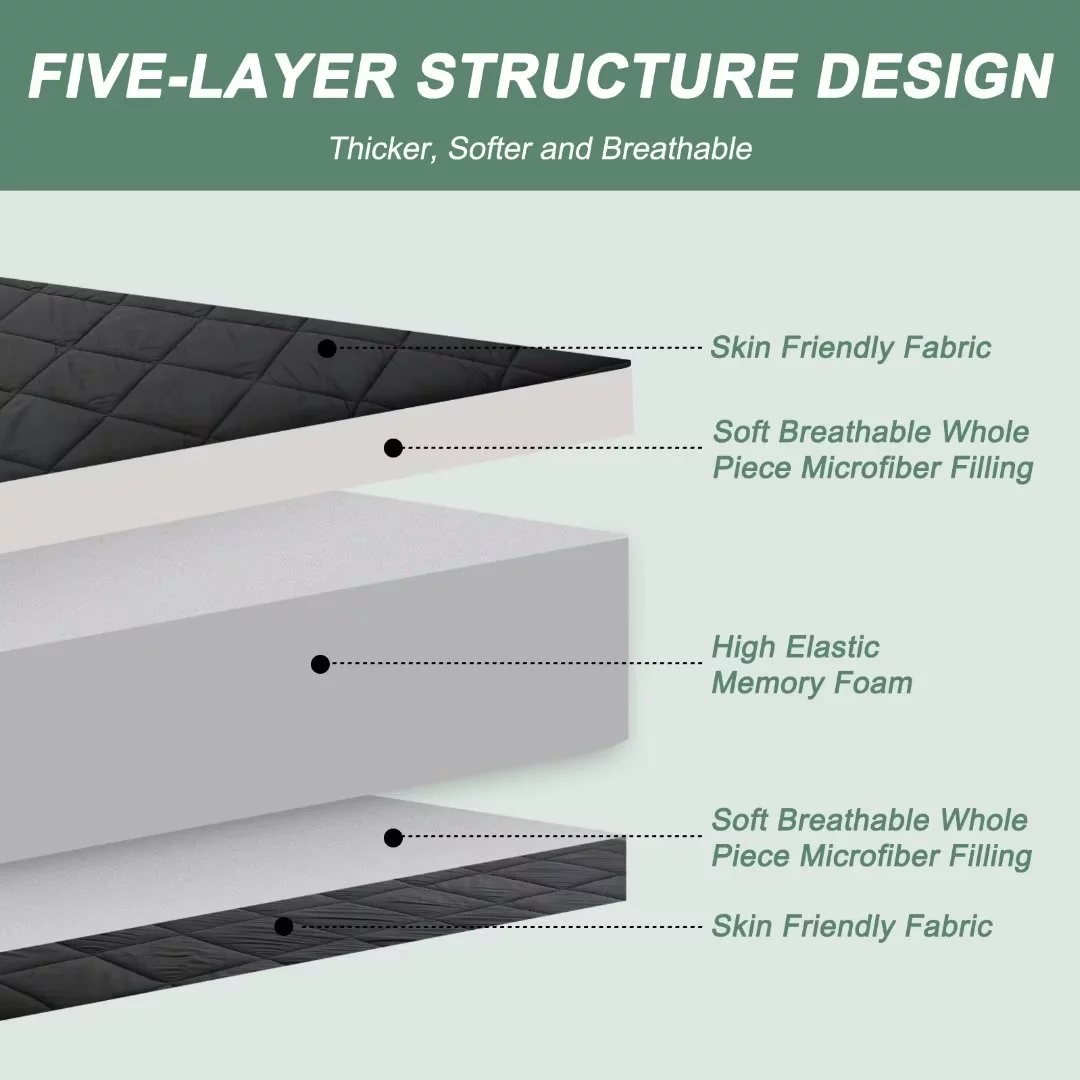 FIVE-LAYER STRUCTURE DESIGN

Thicker, Softer and Breathable

Skin Friendly Fabric

Soft Breathable Whole Piece Microfiber Filling

High Elastic Memory Foam

Soft Breathable Whole Piece Microfiber Filling

Skin Friendly Fabric