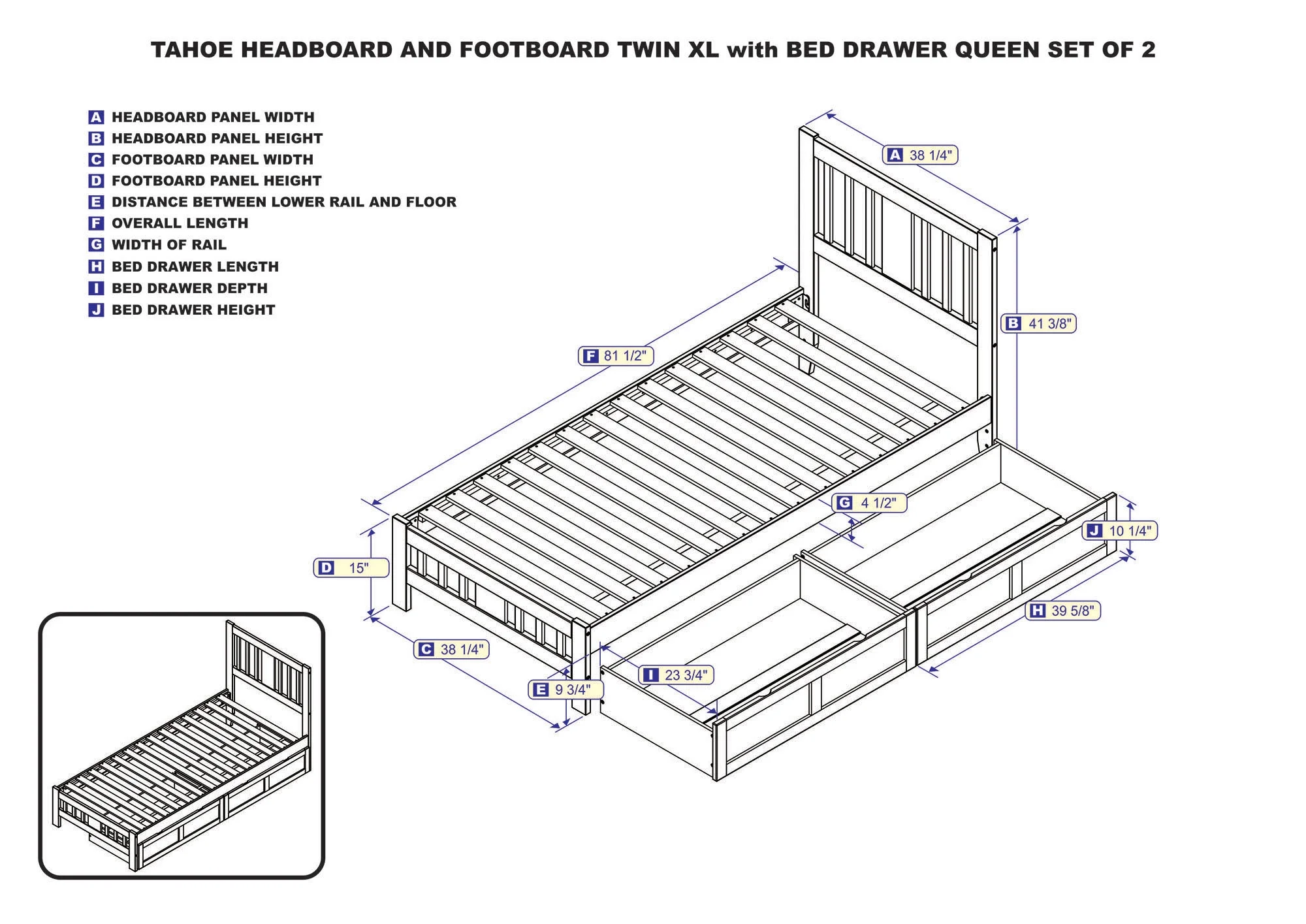 TAHOE HEADBOARD AND FOOTBOARD TWIN XL with BED DRAWER QUEEN SET OF 2

A HEADBOARD PANEL WIDTH
B HEADBOARD PANEL HEIGHT
C FOOTBOARD PANEL WIDTH
D FOOTBOARD PANEL HEIGHT
E DISTANCE BETWEEN LOWER RAIL AND FLOOR
F OVERALL LENGTH
G WIDTH OF RAIL
H BED DRAWER LENGTH
I BED DRAWER DEPTH
J BED DRAWER HEIGHT

A 38 1/4"
B 41 3/8"
F 81 1/2"
G 4 1/2"
J 10 1/4"
D 15"
H 39 5/8"
C 38 1/4"
I 23 3/4"
E 9 3/4"