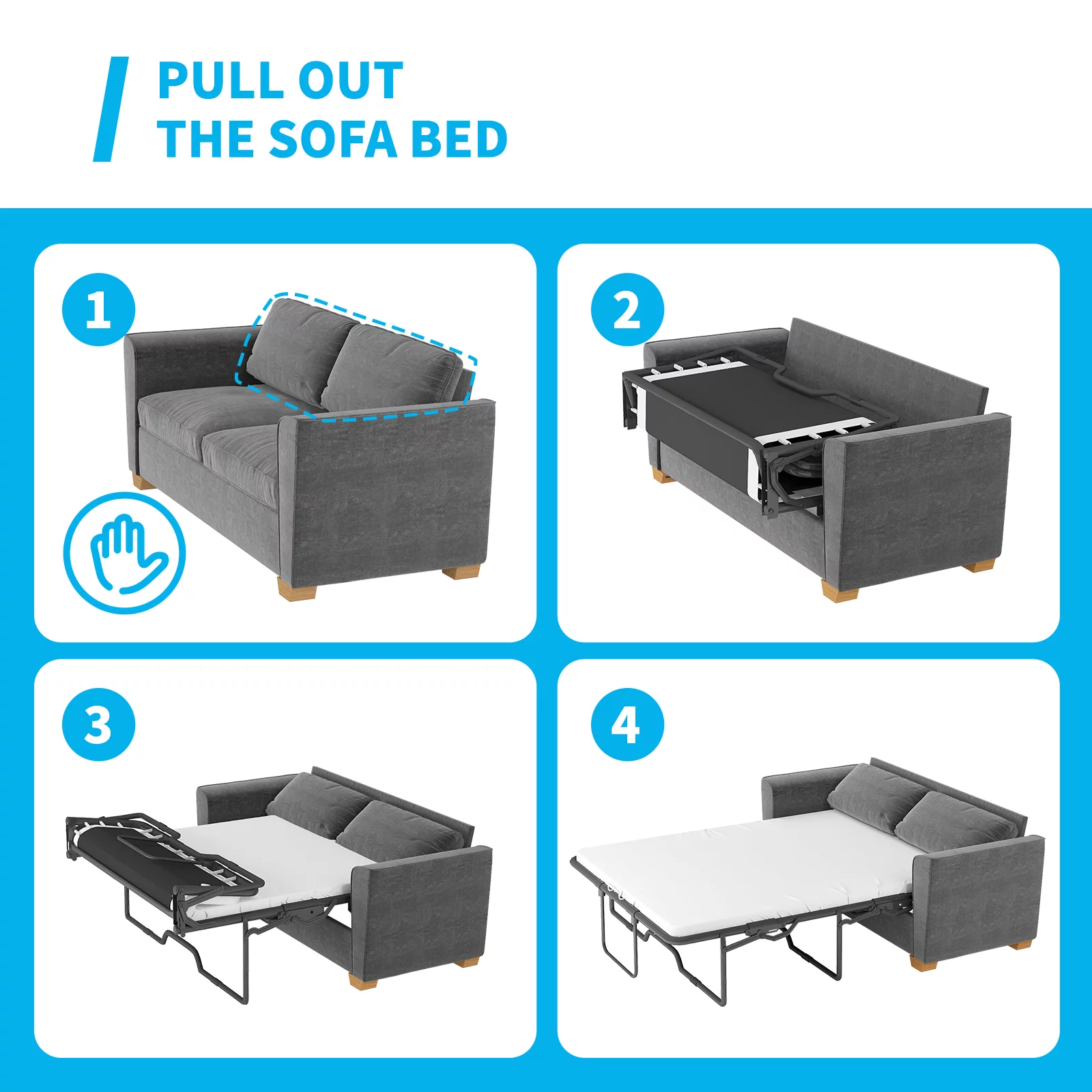 PULL OUT THE SOFA BED

1

2

3

4