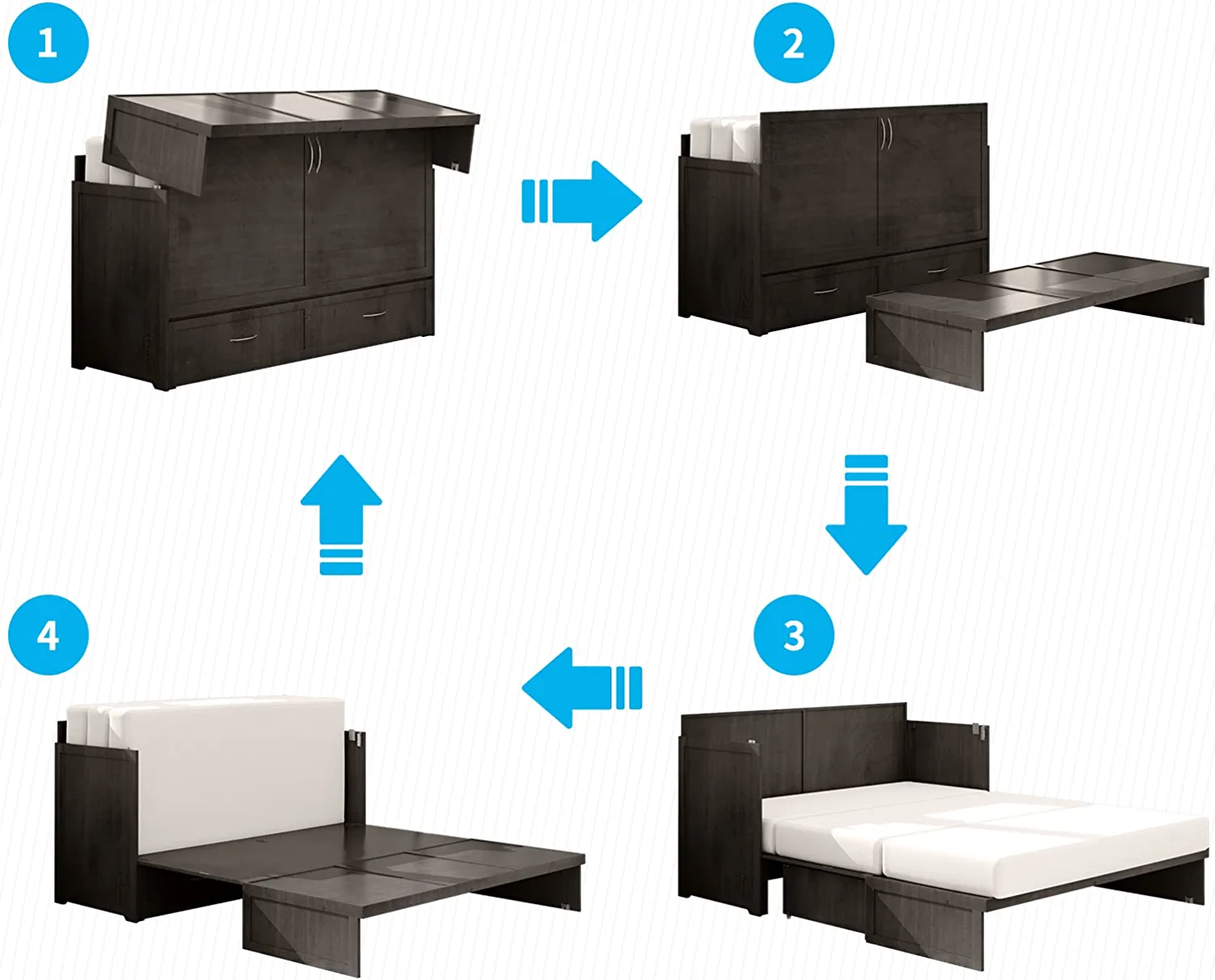 1

2

4

3