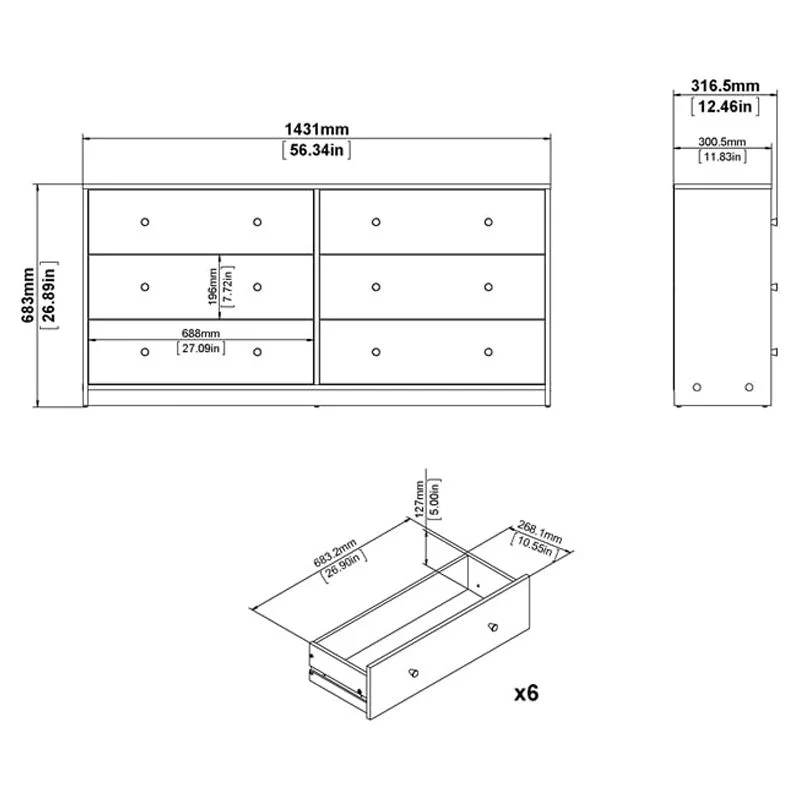 1431mm
[56.34in]

316.5mm
[12.46in]

300.5mm
[11.83in]

683mm
[26.89in]

196mm
[7.72in]

688mm
[27.09in]

127mm
[5.00in]

683.2mm
[26.90in]

268.1mm
[10.55in]

x6