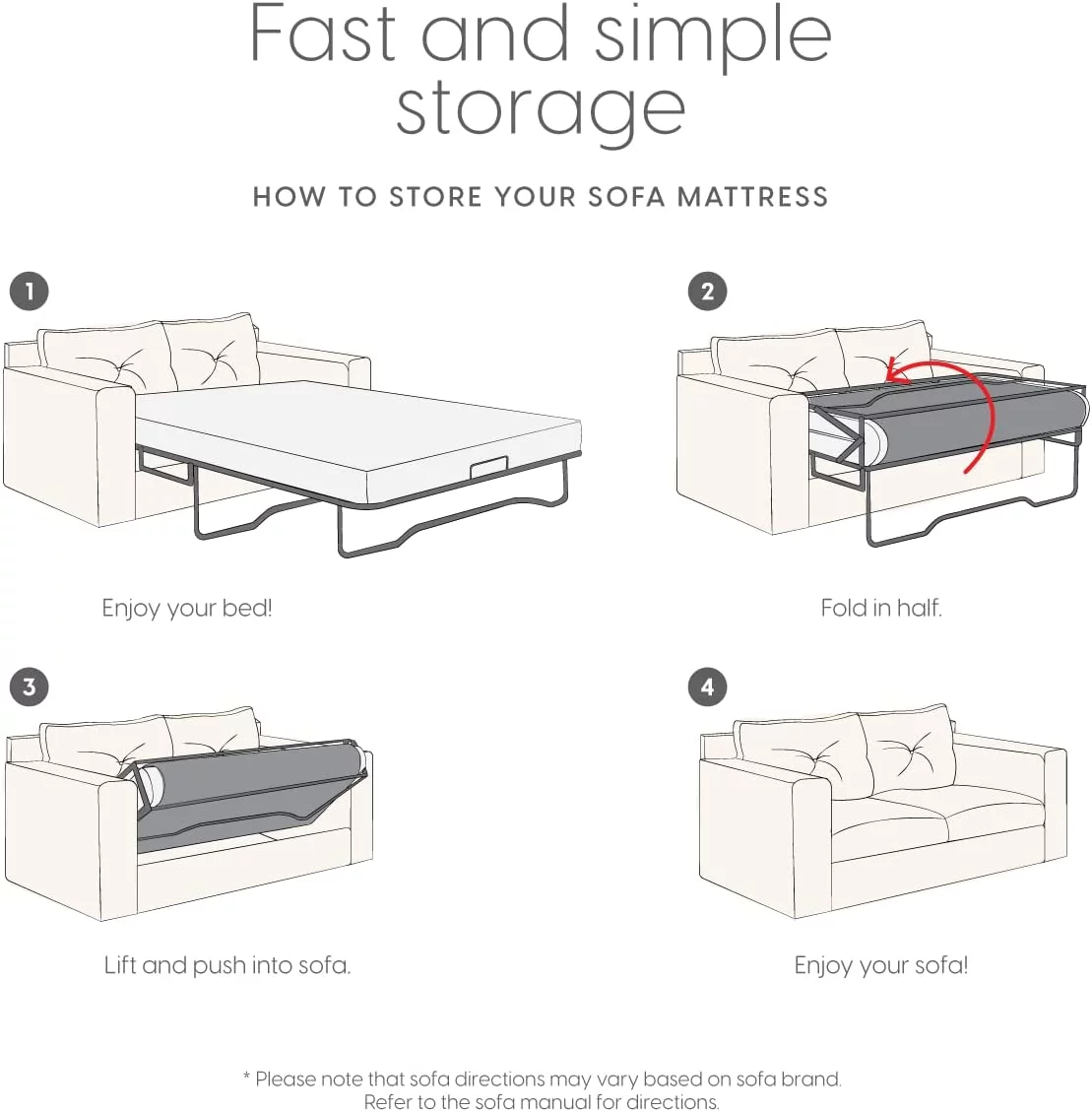 Fast and simple storage

HOW TO STORE YOUR SOFA MATTRESS

1

Enjoy your bed!

2

Fold in half.

3

Lift and push into sofa.

4

Enjoy your sofa!

* Please note that sofa directions may vary based on sofa brand. Refer to the sofa manual for directions.