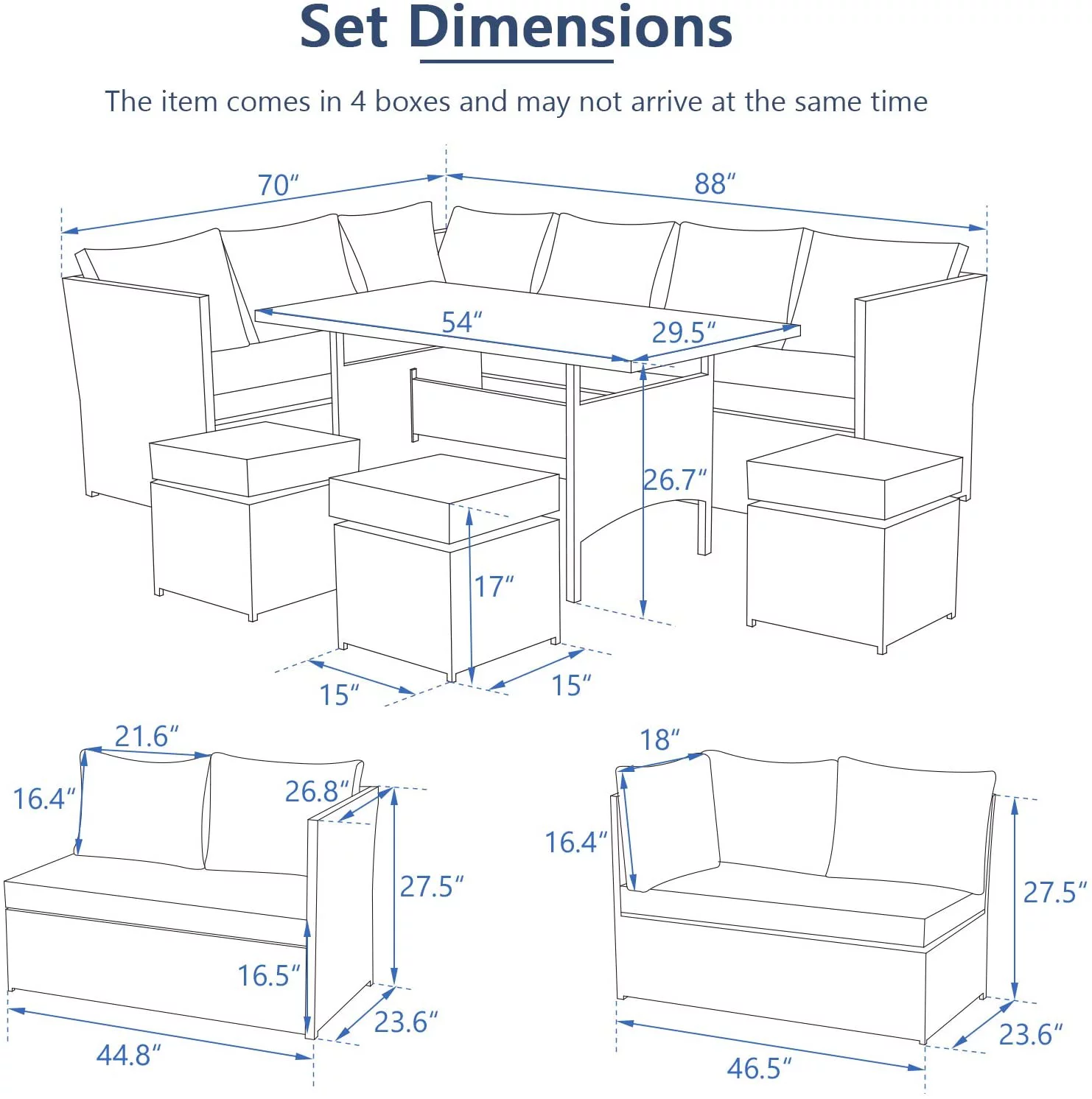 Set Dimensions

The item comes in 4 boxes and may not arrive at the same time

70″
88″
54″
29.5″
26.7″
17″
15″
15″

21.6″
16.4″
26.8″
27.5″
16.5″
23.6″
44.8″

18″
16.4″
27.5″
23.6″
46.5″