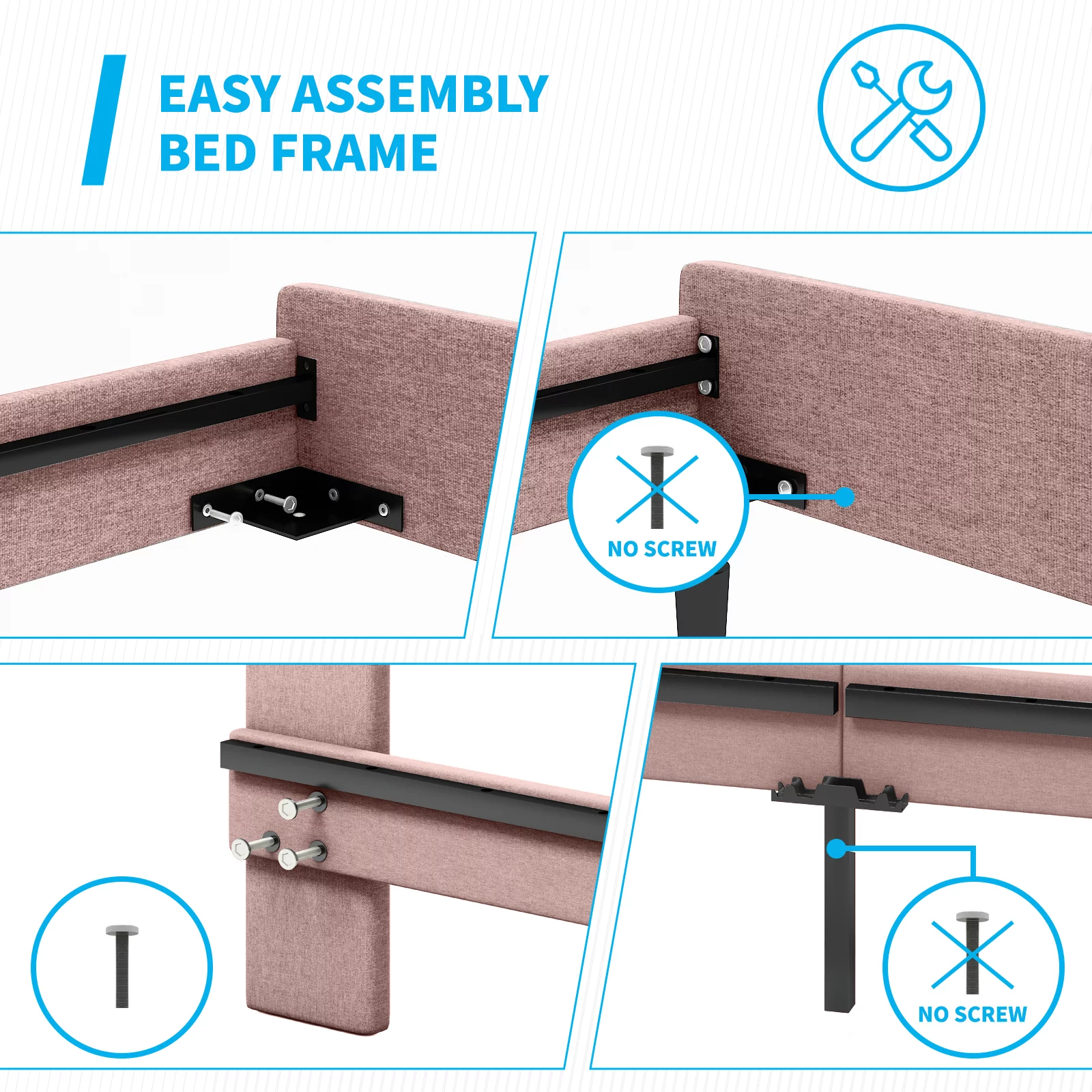 EASY ASSEMBLY
BED FRAME

NO SCREW

NO SCREW