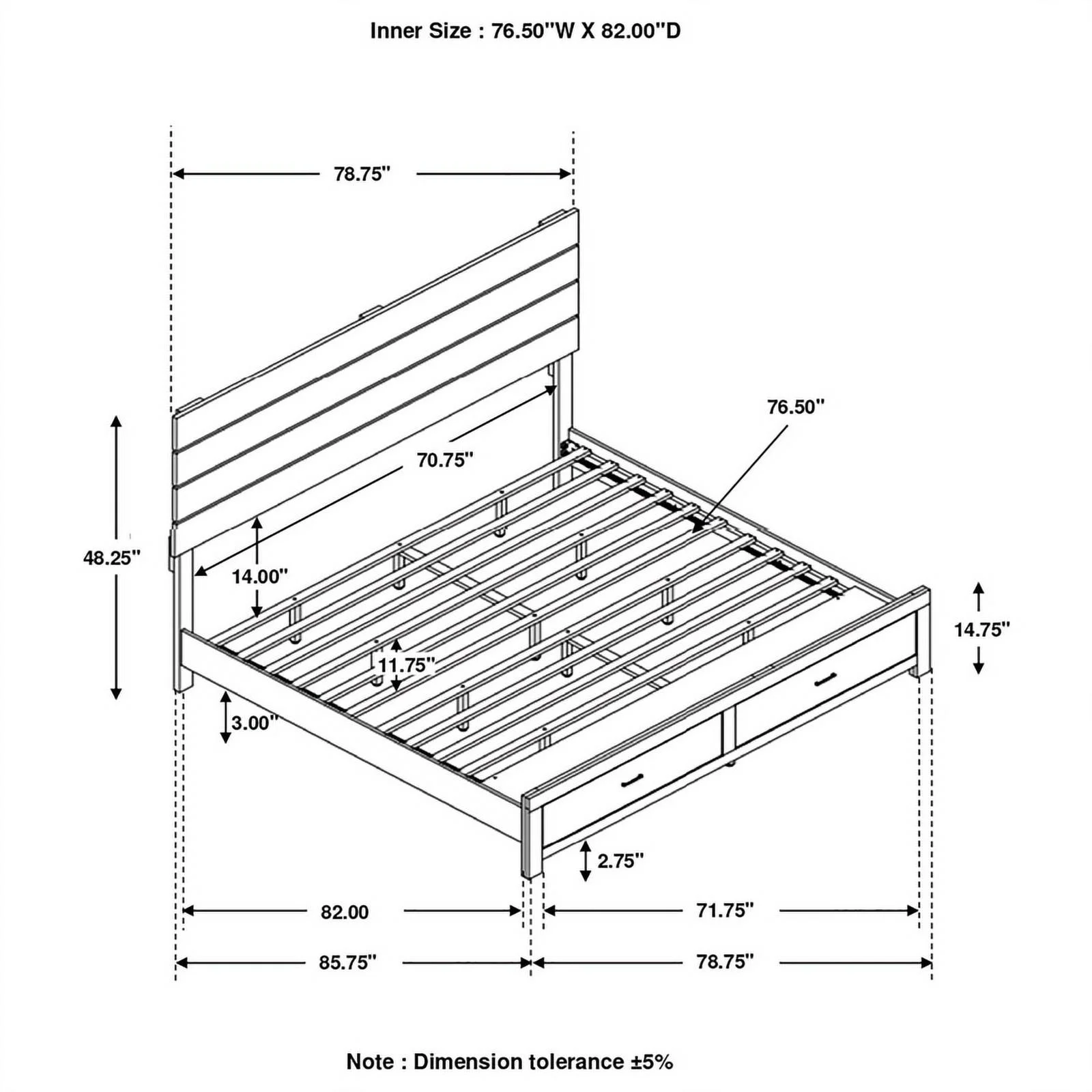 Inner Size : 76.50"W X 82.00"D

78.75"

76.50"

70.75"

48.25"

14.00"

14.75"

11.75"

3.00"

2.75"

82.00

71.75"

85.75"

78.75"

Note : Dimension tolerance ±5%