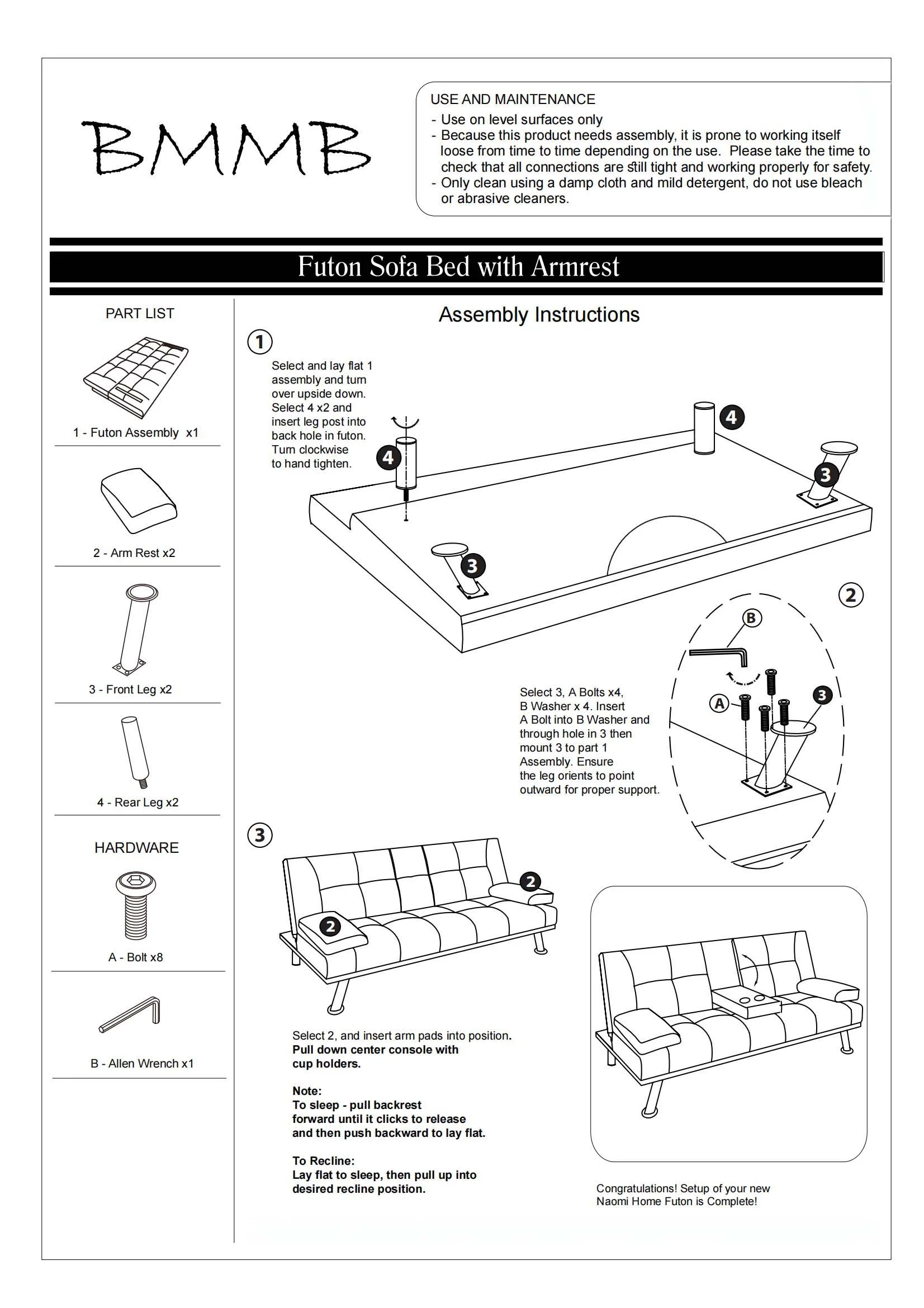 BMMB

USE AND MAINTENANCE
- Use on level surfaces only
- Because this product needs assembly, it is prone to working itself loose from time to time depending on the use. Please take the time to check that all connections are still tight and working properly for safety.
- Only clean using a damp cloth and mild detergent, do not use bleach or abrasive cleaners.

Futon Sofa Bed with Armrest

PART LIST

1 - Futon Assembly x1

2 - Arm Rest x2

3 - Front Leg x2

4 - Rear Leg x2

HARDWARE

A - Bolt x8

B - Allen Wrench x1

Assembly Instructions

1

Select and lay flat 1 assembly and turn over upside down. Select 4 x2 and insert leg post into back hole in futon. Turn clockwise to hand tighten.

4

4

3

3

2

B

A

3

Select 3, A Bolts x4, B Washer x 4. Insert A Bolt into B Washer and through hole in 3 then mount 3 to part 1 Assembly. Ensure the leg orients to point outward for proper support.

3

2

2

Select 2, and insert arm pads into position.
Pull down center console with cup holders.

Note:
To sleep - pull backrest forward until it clicks to release and then push backward to lay flat.

To Recline:
Lay flat to sleep, then pull up into desired recline position.

Congratulations! Setup of your new Naomi Home Futon is Complete!