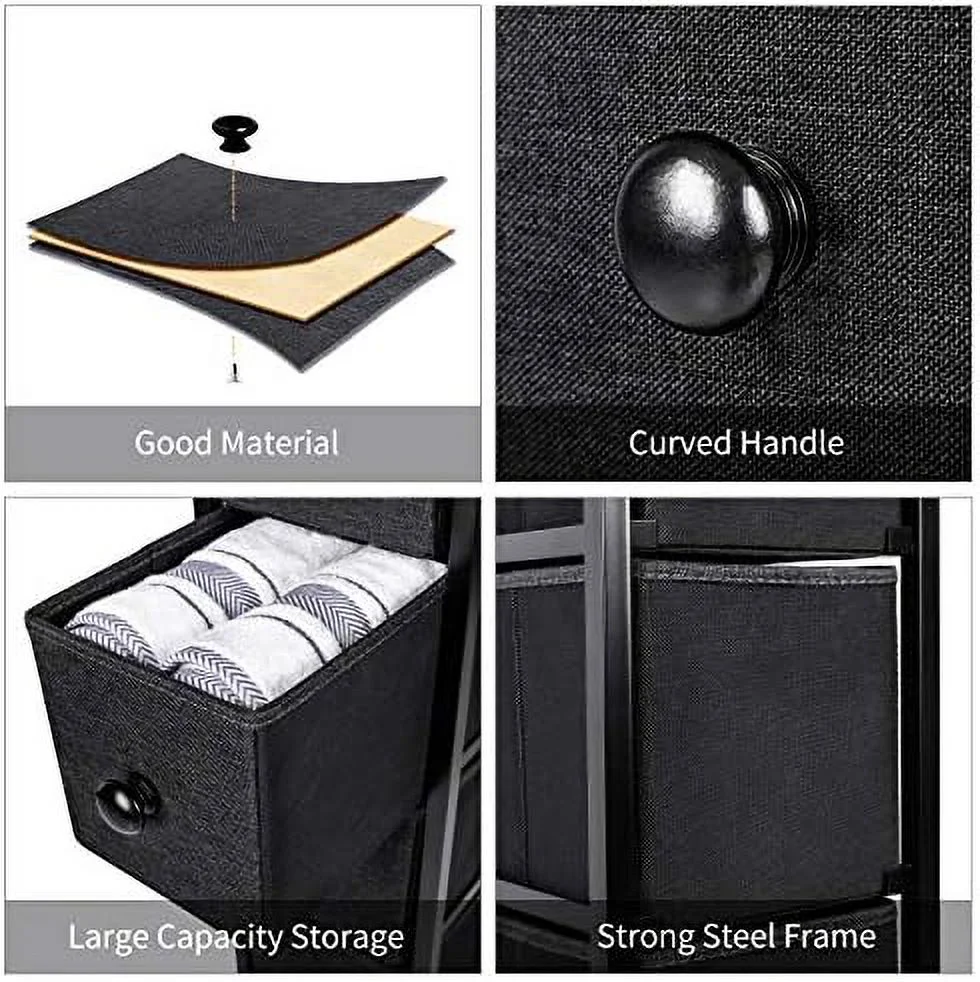 Good Material

Curved Handle

Large Capacity Storage

Strong Steel Frame