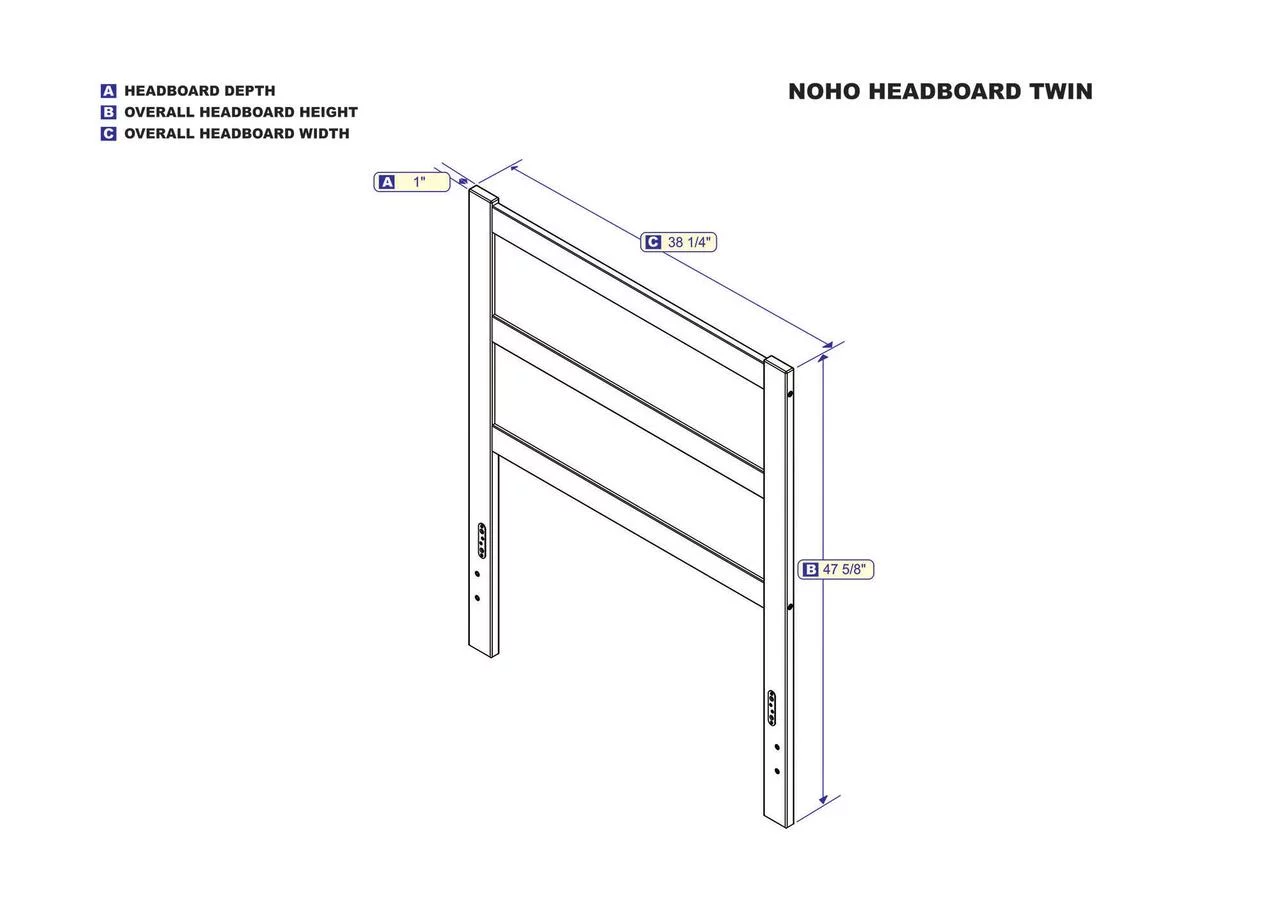 A HEADBOARD DEPTH
B OVERALL HEADBOARD HEIGHT
C OVERALL HEADBOARD WIDTH

NOHO HEADBOARD TWIN

A 1"

C 38 1/4"

B 47 5/8"