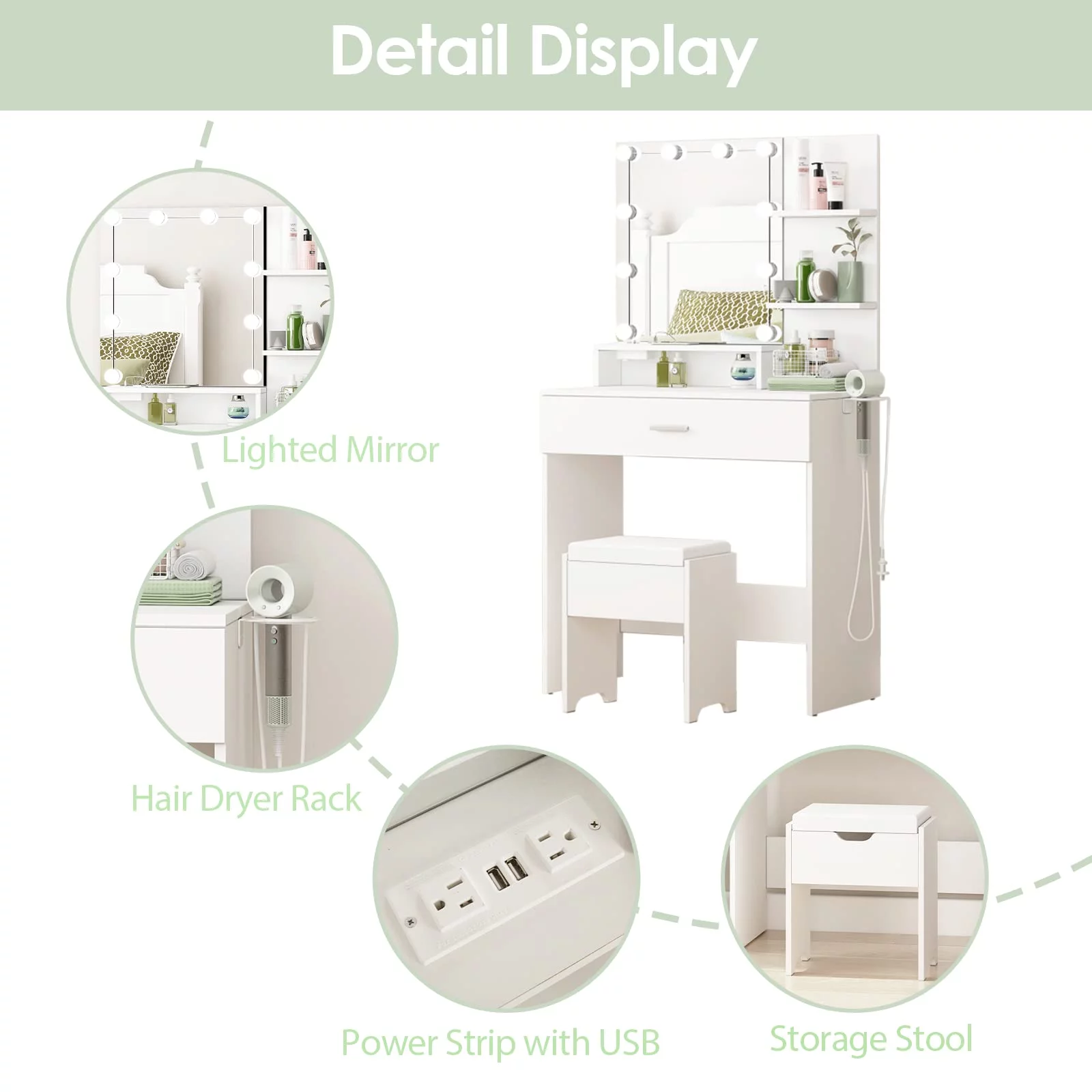 Detail Display

Lighted Mirror

Hair Dryer Rack

Power Strip with USB

Storage Stool