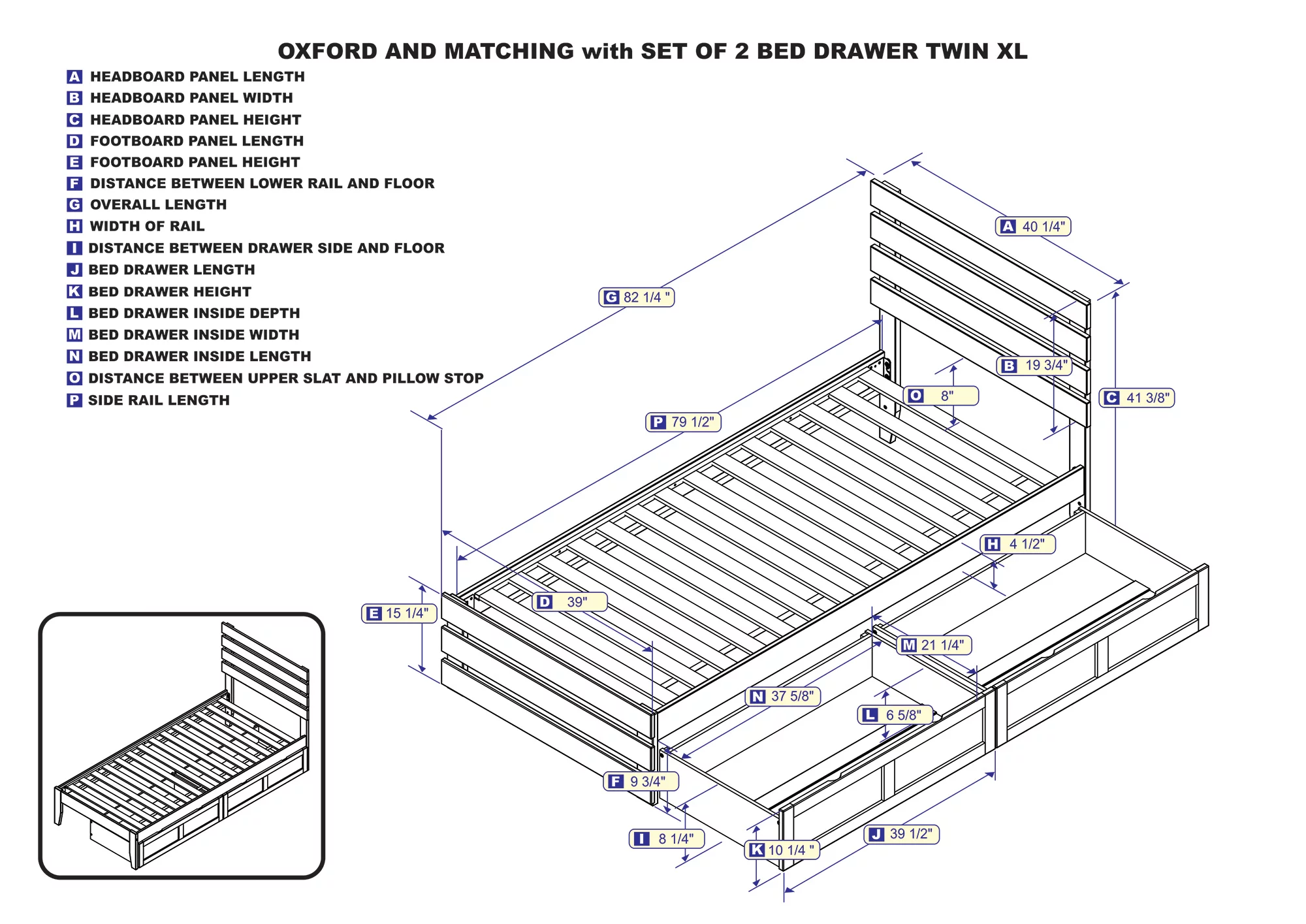 OXFORD AND MATCHING with SET OF 2 BED DRAWER TWIN XL

A HEADBOARD PANEL LENGTH
B HEADBOARD PANEL WIDTH
C HEADBOARD PANEL HEIGHT
D FOOTBOARD PANEL LENGTH
E FOOTBOARD PANEL HEIGHT
F DISTANCE BETWEEN LOWER RAIL AND FLOOR
G OVERALL LENGTH
H WIDTH OF RAIL
I DISTANCE BETWEEN DRAWER SIDE AND FLOOR
J BED DRAWER LENGTH
K BED DRAWER HEIGHT
L BED DRAWER INSIDE DEPTH
M BED DRAWER INSIDE WIDTH
N BED DRAWER INSIDE LENGTH
O DISTANCE BETWEEN UPPER SLAT AND PILLOW STOP
P SIDE RAIL LENGTH

A 40 1/4"
G 82 1/4 "
B 19 3/4"
O 8"
C 41 3/8"
P 79 1/2"
H 4 1/2"
D 39"
E 15 1/4"
M 21 1/4"
N 37 5/8"
L 6 5/8"
F 9 3/4"
I 8 1/4"
K 10 1/4 "
J 39 1/2"