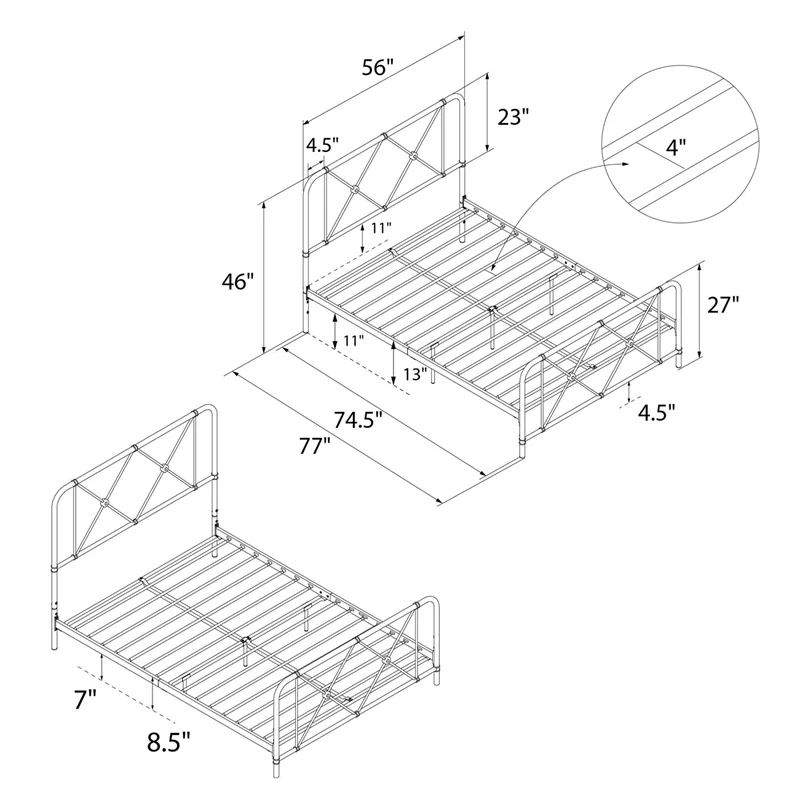 56"
23"
4.5"
4"
11"
46"
27"
11"
13"
4.5"
74.5"
77"
7"
8.5"