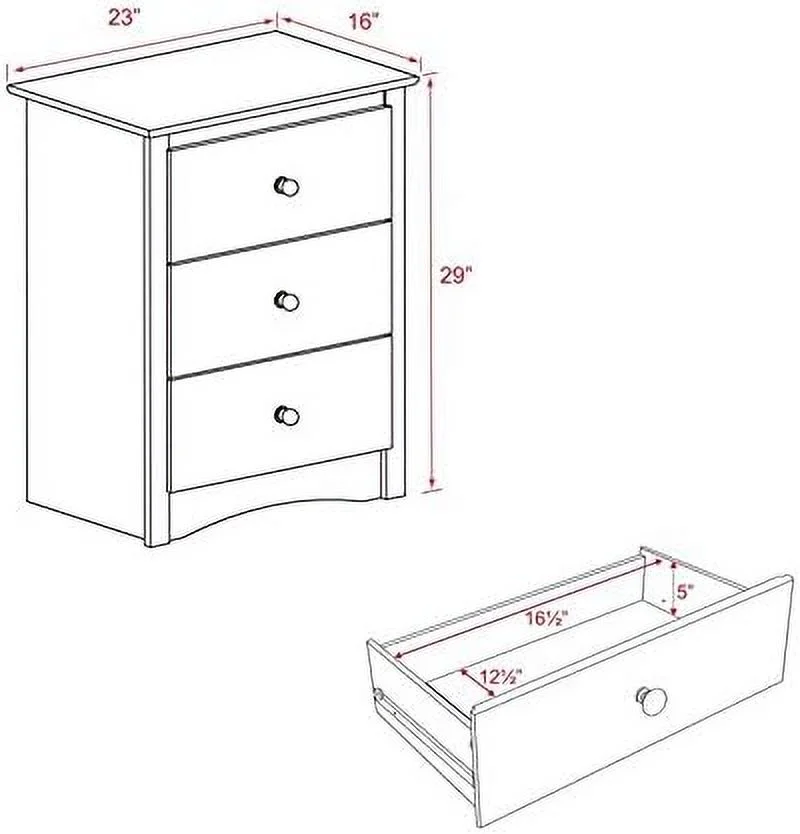 23"
16"
29"
5"
16½"
12½"