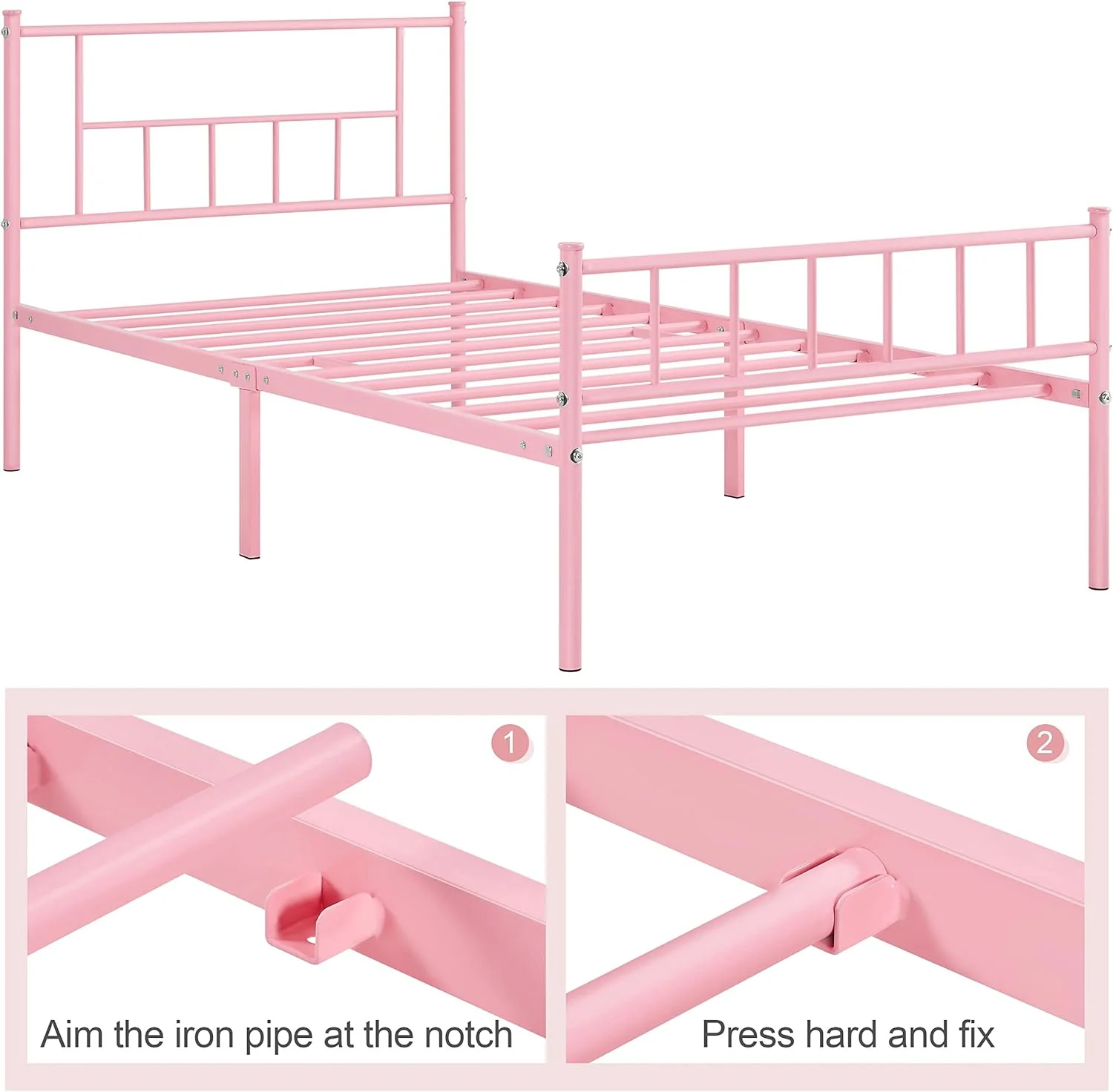 1

Aim the iron pipe at the notch

2

Press hard and fix