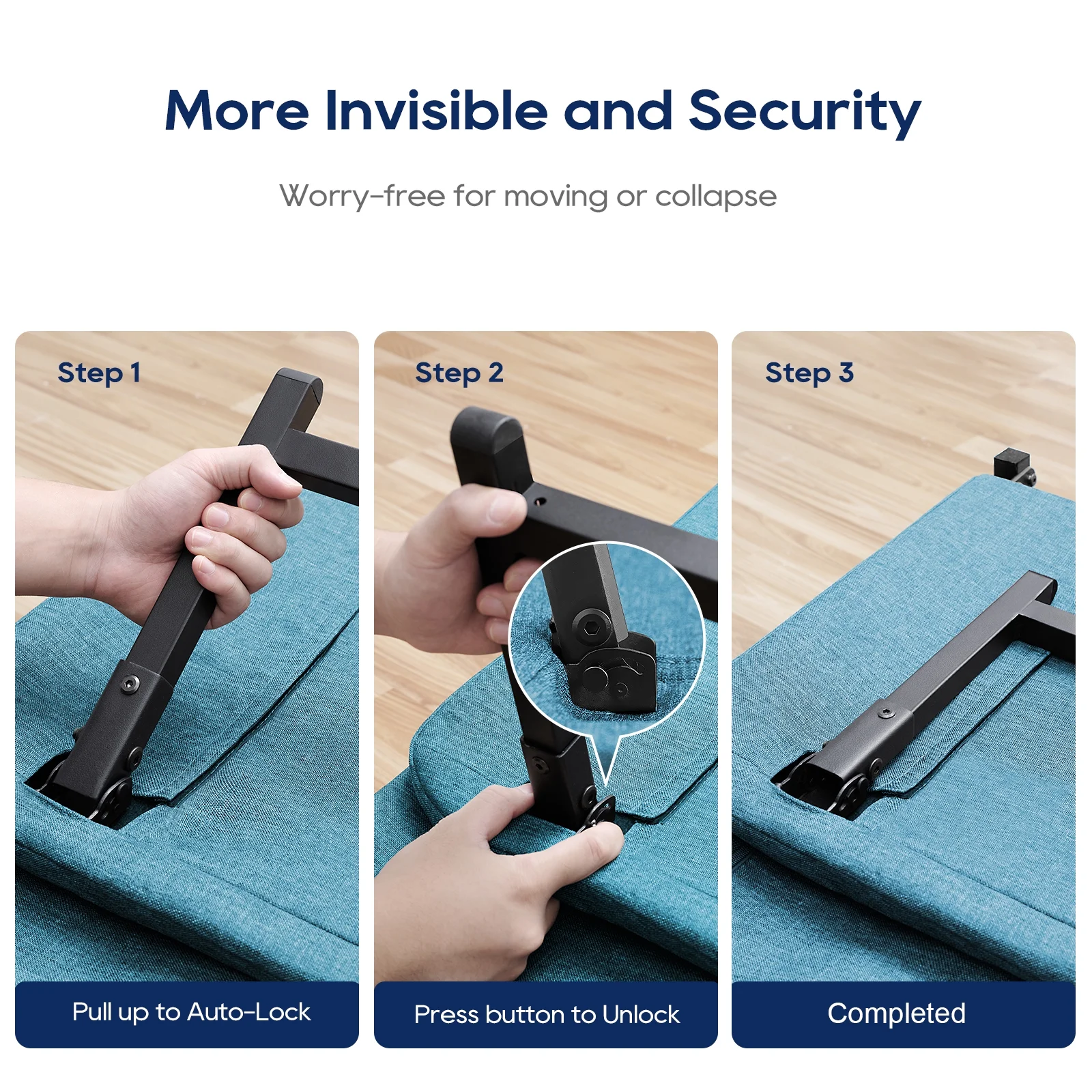 More Invisible and Security

Worry-free for moving or collapse

Step 1

Pull up to Auto-Lock

Step 2

Press button to Unlock

Step 3

Completed