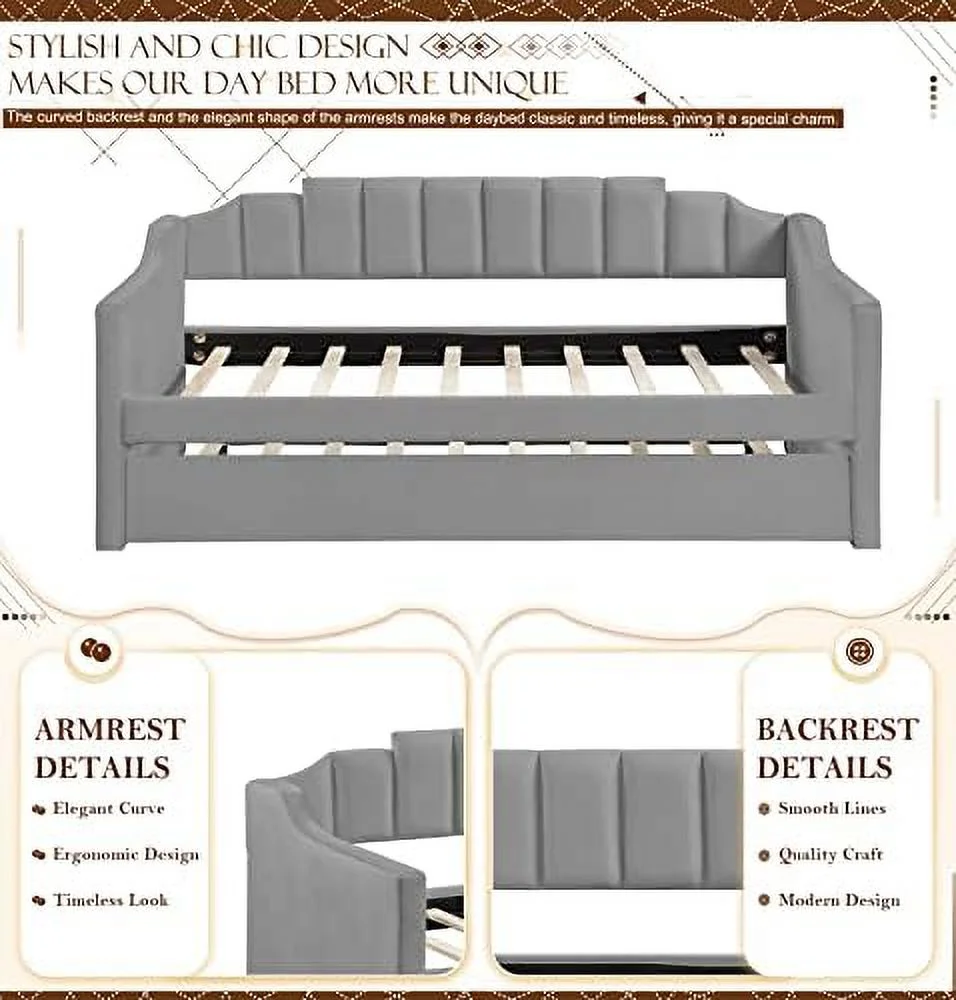 STYLISH AND CHIC DESIGN
MAKES OUR DAY BED MORE UNIQUE

The curved backrest and the elegant shape of the armrests make the daybed classic and timeless, giving it a special charm.

ARMREST DETAILS

Elegant Curve

Ergonomic Design

Timeless Look

BACKREST DETAILS

Smooth Lines

Quality Craft

Modern Design