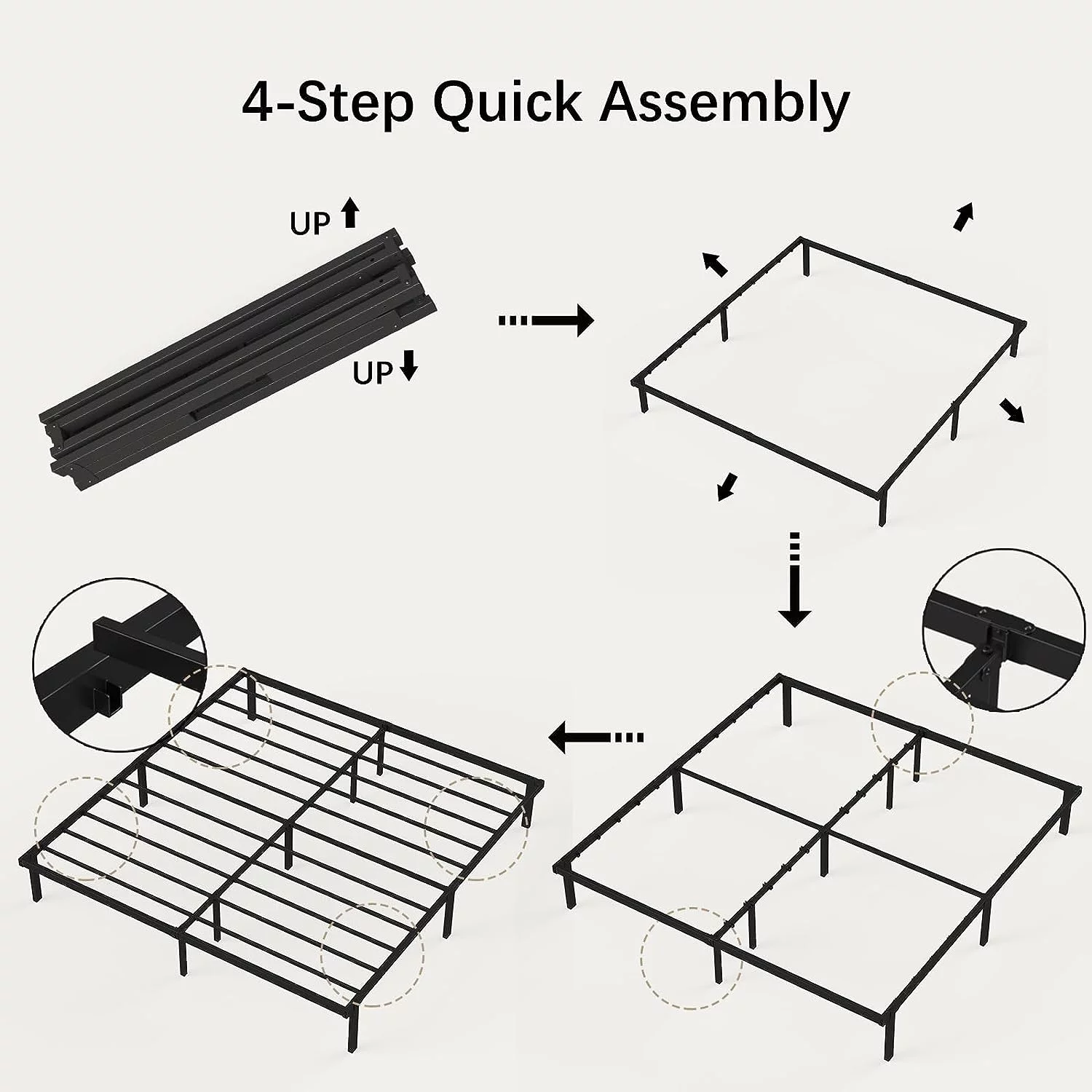 4-Step Quick Assembly

UP

UP