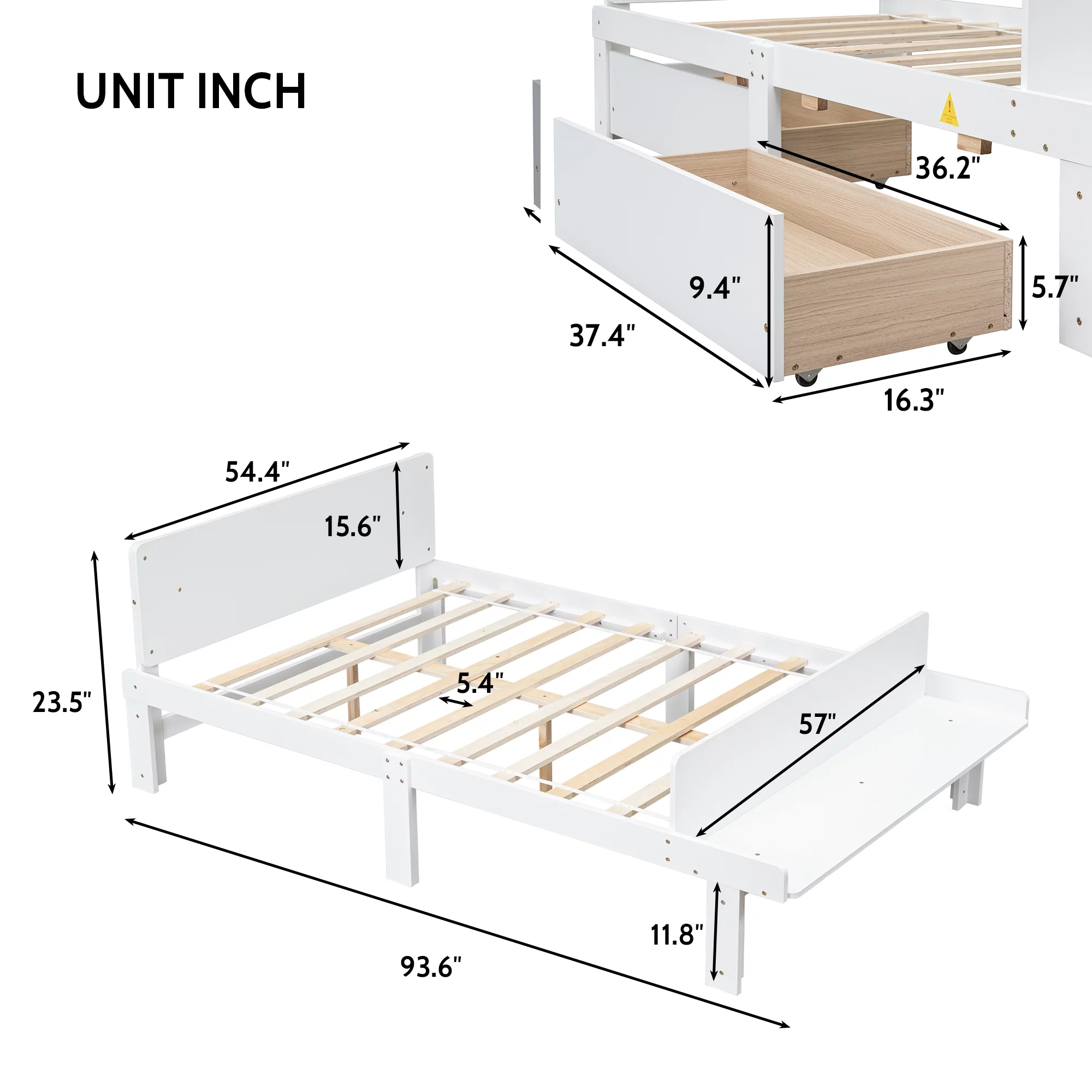 UNIT INCH

36.2"

9.4"

5.7"

37.4"

16.3"

54.4"

15.6"

23.5"

5.4"

57"

11.8"

93.6"