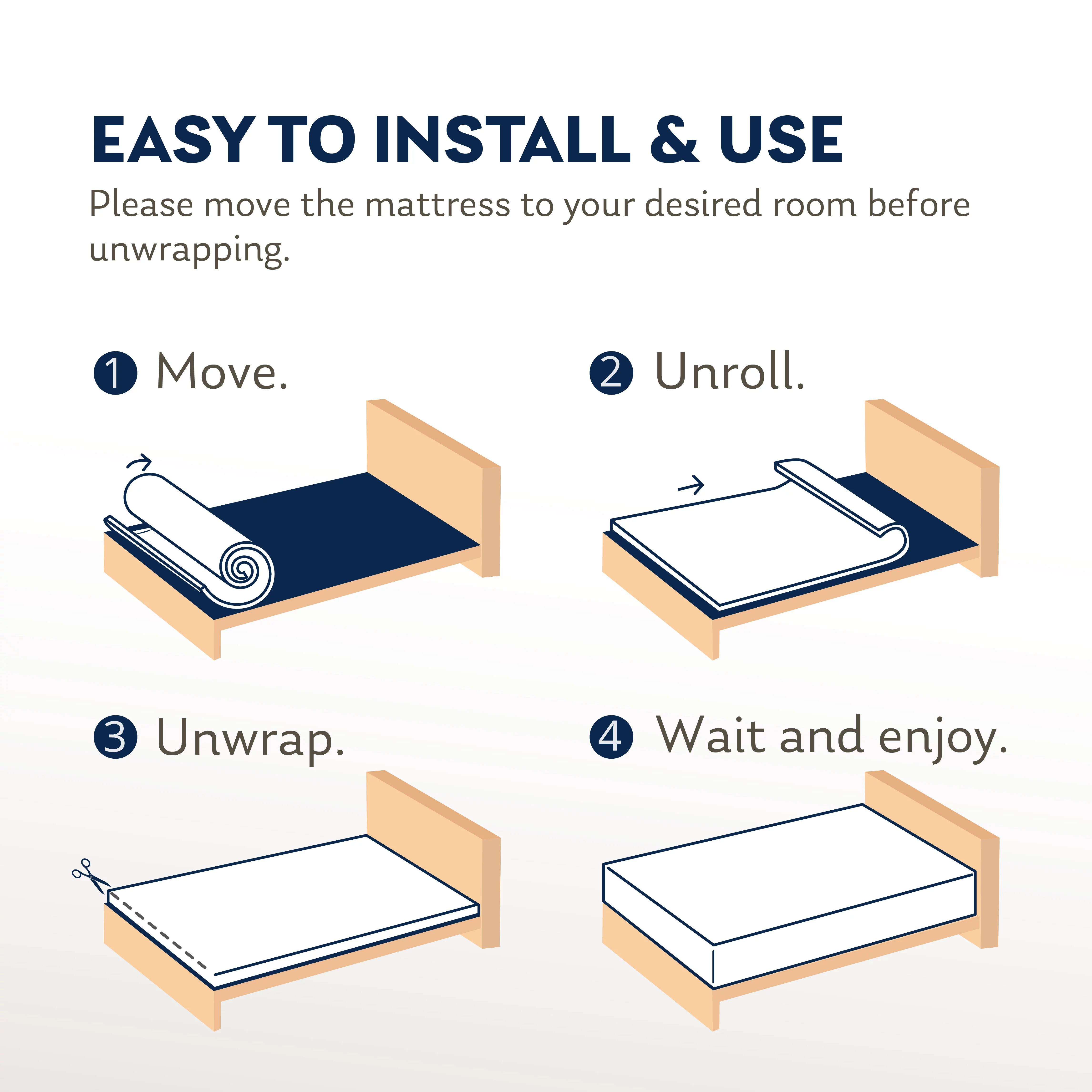 EASY TO INSTALL & USE

Please move the mattress to your desired room before unwrapping.

1 Move.

2 Unroll.

3 Unwrap.

4 Wait and enjoy.