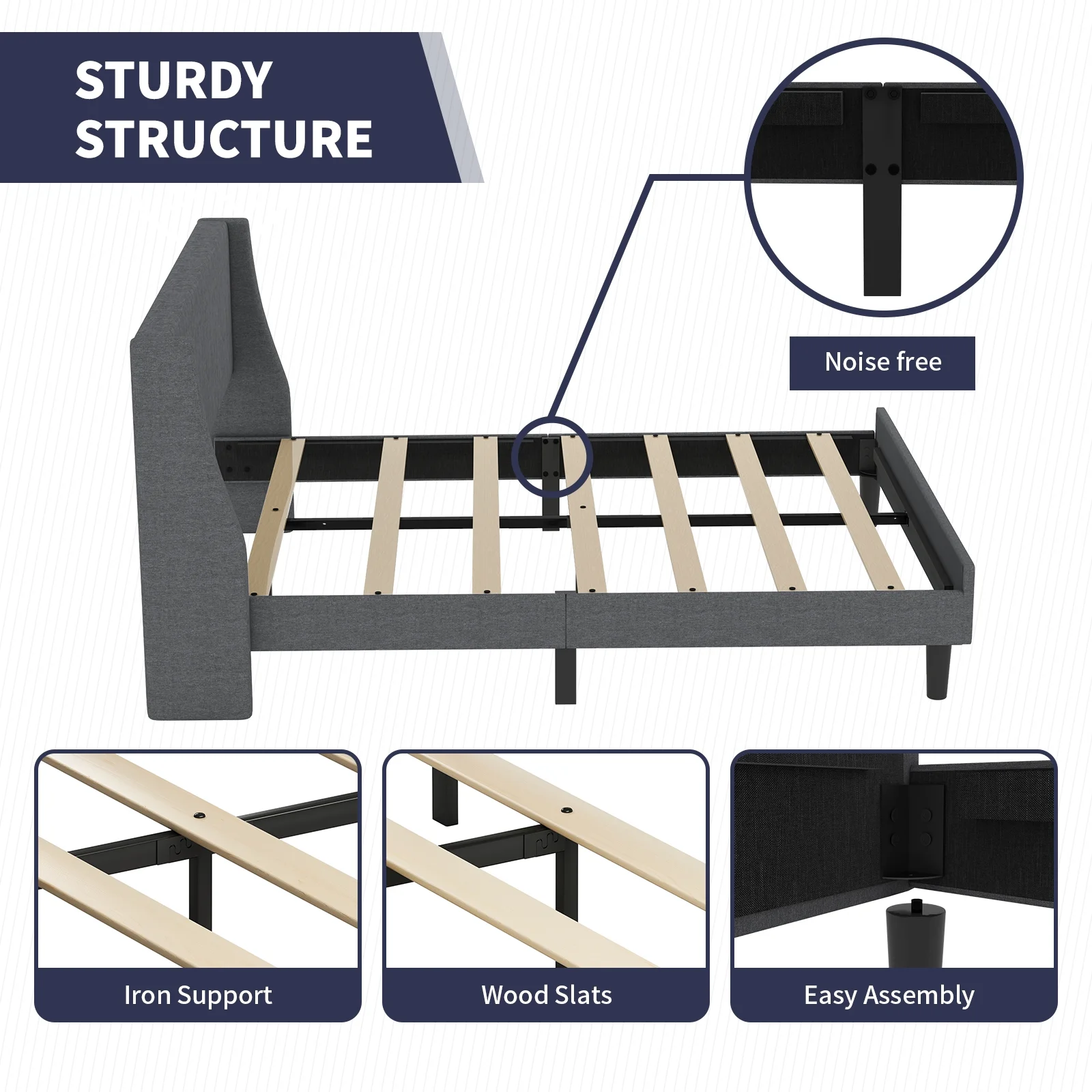 STURDY STRUCTURE

Noise free

Iron Support

Wood Slats

Easy Assembly