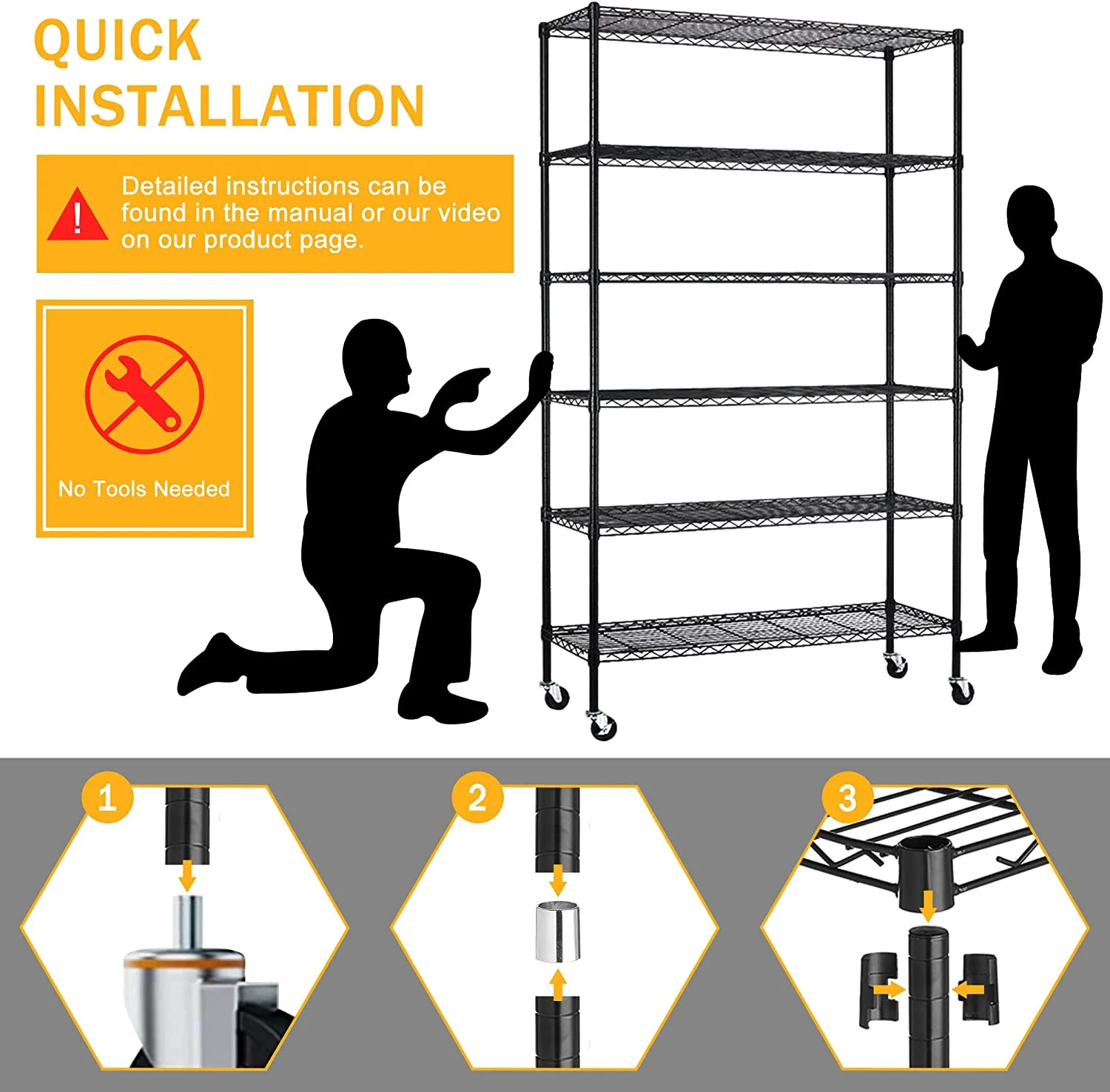 QUICK INSTALLATION

!

Detailed instructions can be found in the manual or our video on our product page.

No Tools Needed

1

2

3