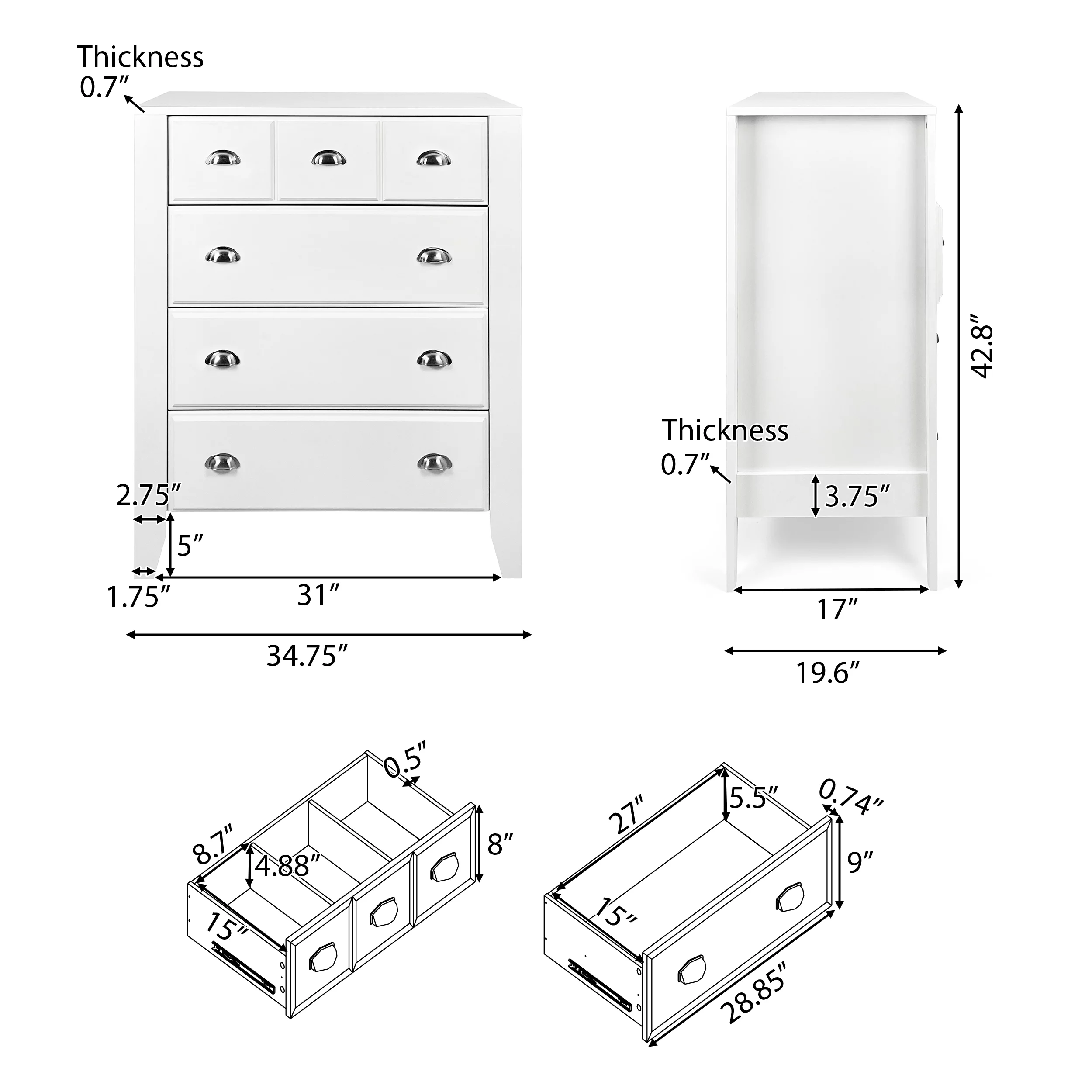 Thickness
0.7″

2.75″
5″
1.75″
31″
34.75″

42.8″
Thickness
0.7″
3.75″
17″
19.6″

0.5″
8.7″
4.88″
8″
15″

27″
5.5″
0.74″
9″
15″
28.85″