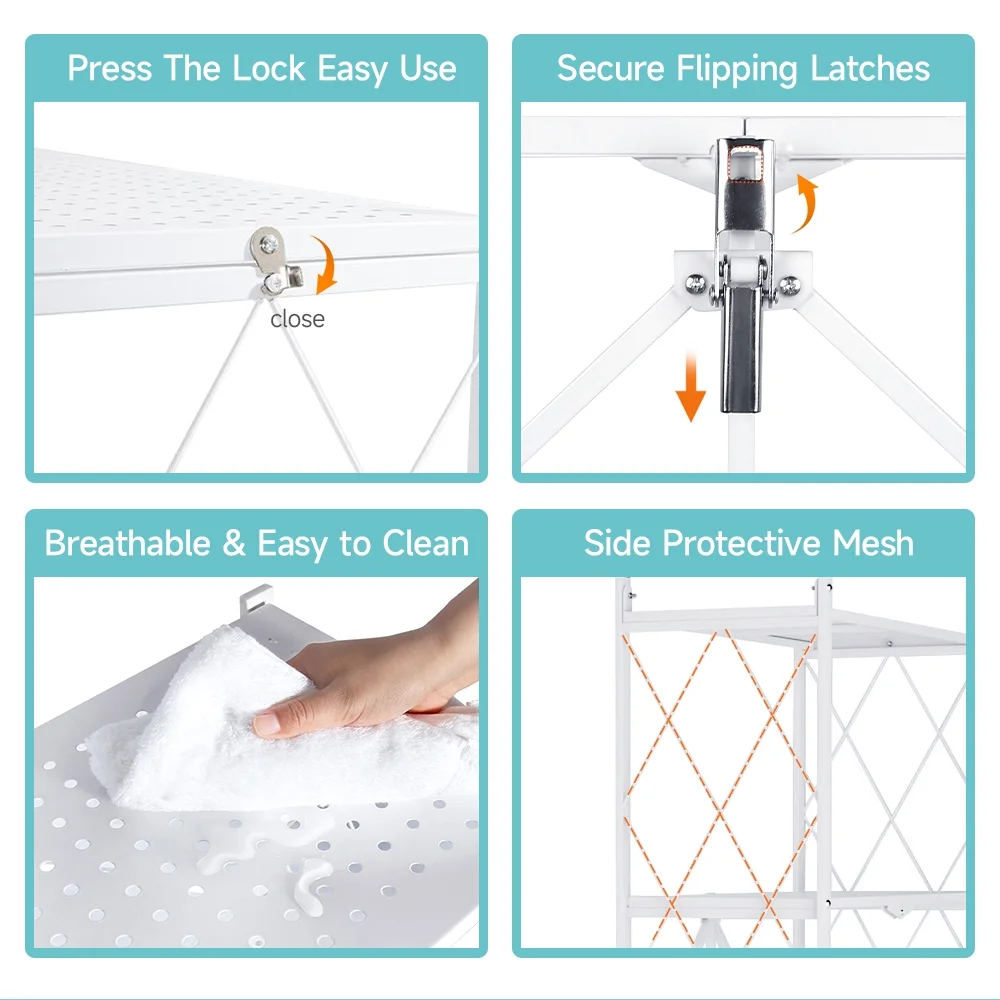 Press The Lock Easy Use

close

Secure Flipping Latches

Breathable & Easy to Clean

Side Protective Mesh