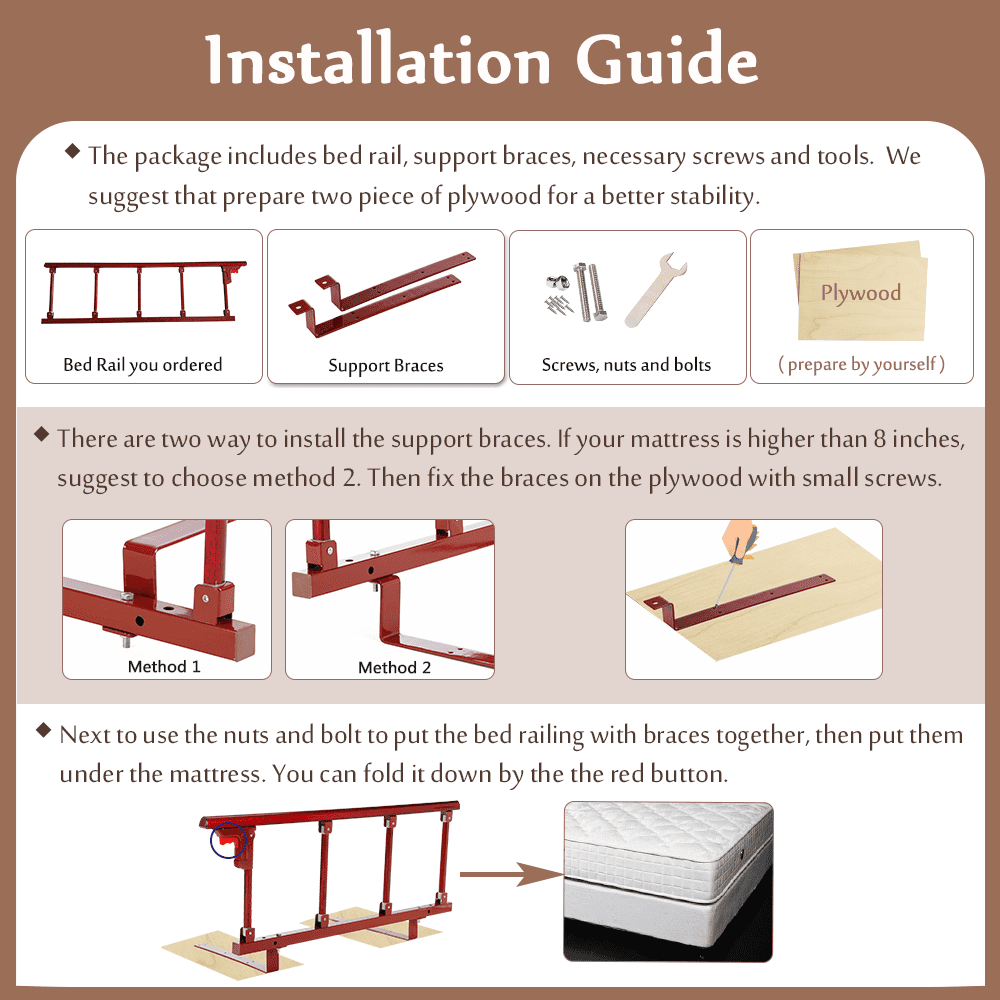 Installation Guide

◆ The package includes bed rail, support braces, necessary screws and tools. We suggest that prepare two piece of plywood for a better stability.

Bed Rail you ordered

Support Braces

Screws, nuts and bolts

Plywood

( prepare by yourself )

◆ There are two way to install the support braces. If your mattress is higher than 8 inches, suggest to choose method 2. Then fix the braces on the plywood with small screws.

Method 1

Method 2

◆ Next to use the nuts and bolt to put the bed railing with braces together, then put them under the mattress. You can fold it down by the the red button.