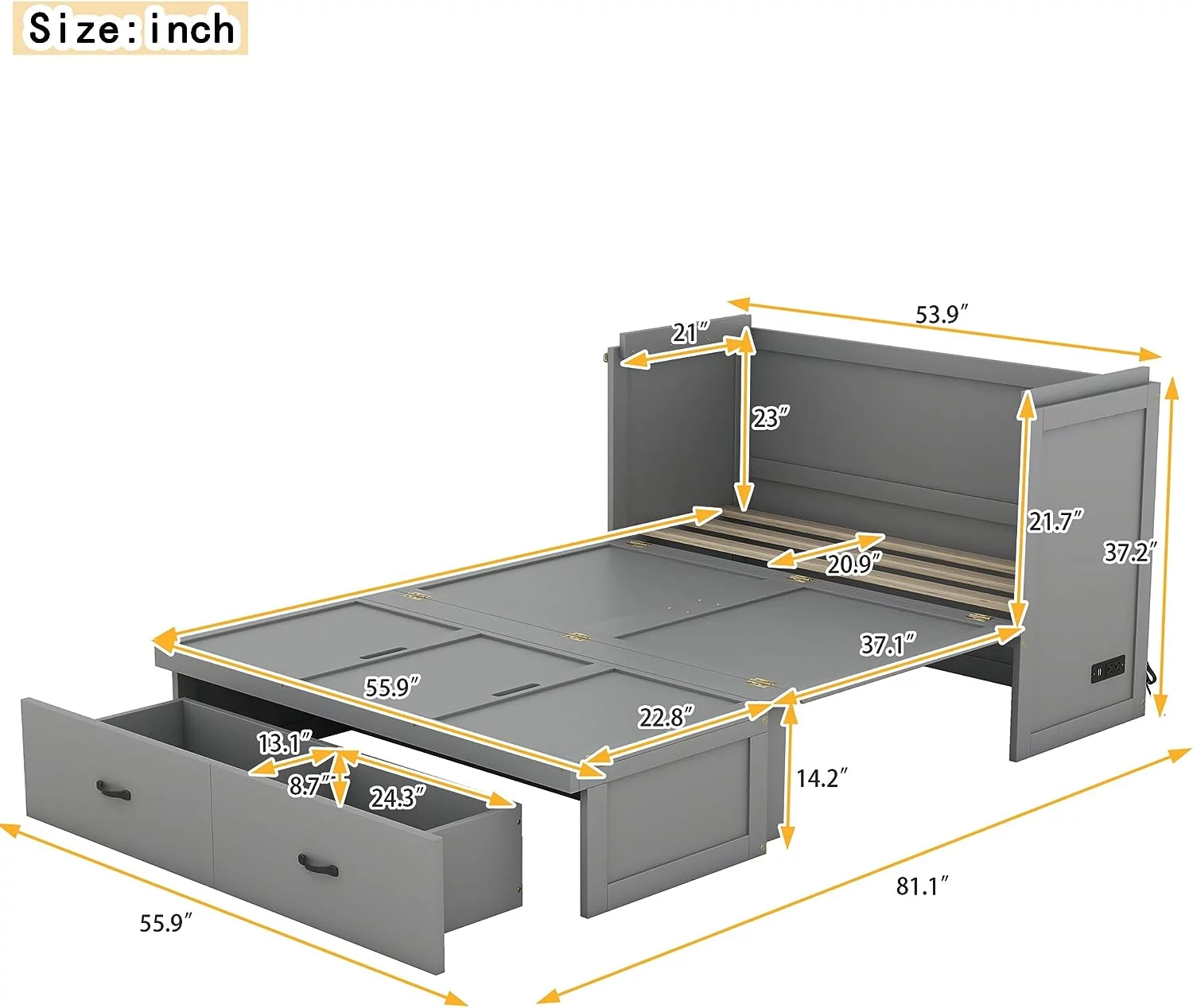 Size:inch

53.9″
21″
23″
21.7″
37.2″
20.9″
37.1″
55.9″
22.8″
13.1″
8.7″
24.3″
14.2″
81.1″
55.9″