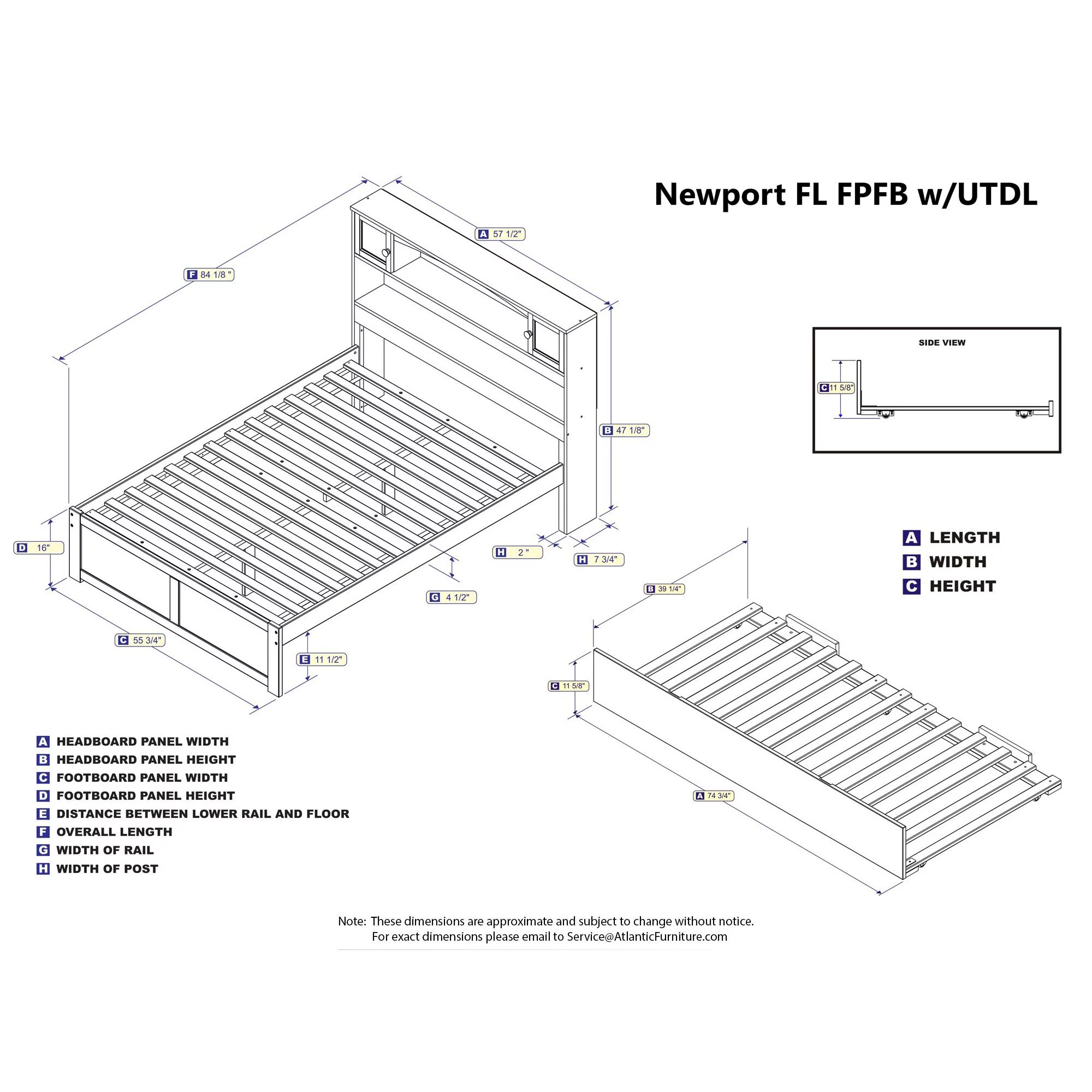 Newport FL FPFB w/UTDL

A 57 1/2"

F 84 1/8 "

B 47 1/8"

D 16"

H 2 "

H 7 3/4"

G 4 1/2"

C 55 3/4"

E 11 1/2"

SIDE VIEW

C 11 5/8"

A LENGTH
B WIDTH
C HEIGHT

B 39 1/4"

C 11 5/8"

A 74 3/4"

A HEADBOARD PANEL WIDTH
B HEADBOARD PANEL HEIGHT
C FOOTBOARD PANEL WIDTH
D FOOTBOARD PANEL HEIGHT
E DISTANCE BETWEEN LOWER RAIL AND FLOOR
F OVERALL LENGTH
G WIDTH OF RAIL
H WIDTH OF POST

Note: These dimensions are approximate and subject to change without notice.
For exact dimensions please email to Service@AtlanticFurniture.com