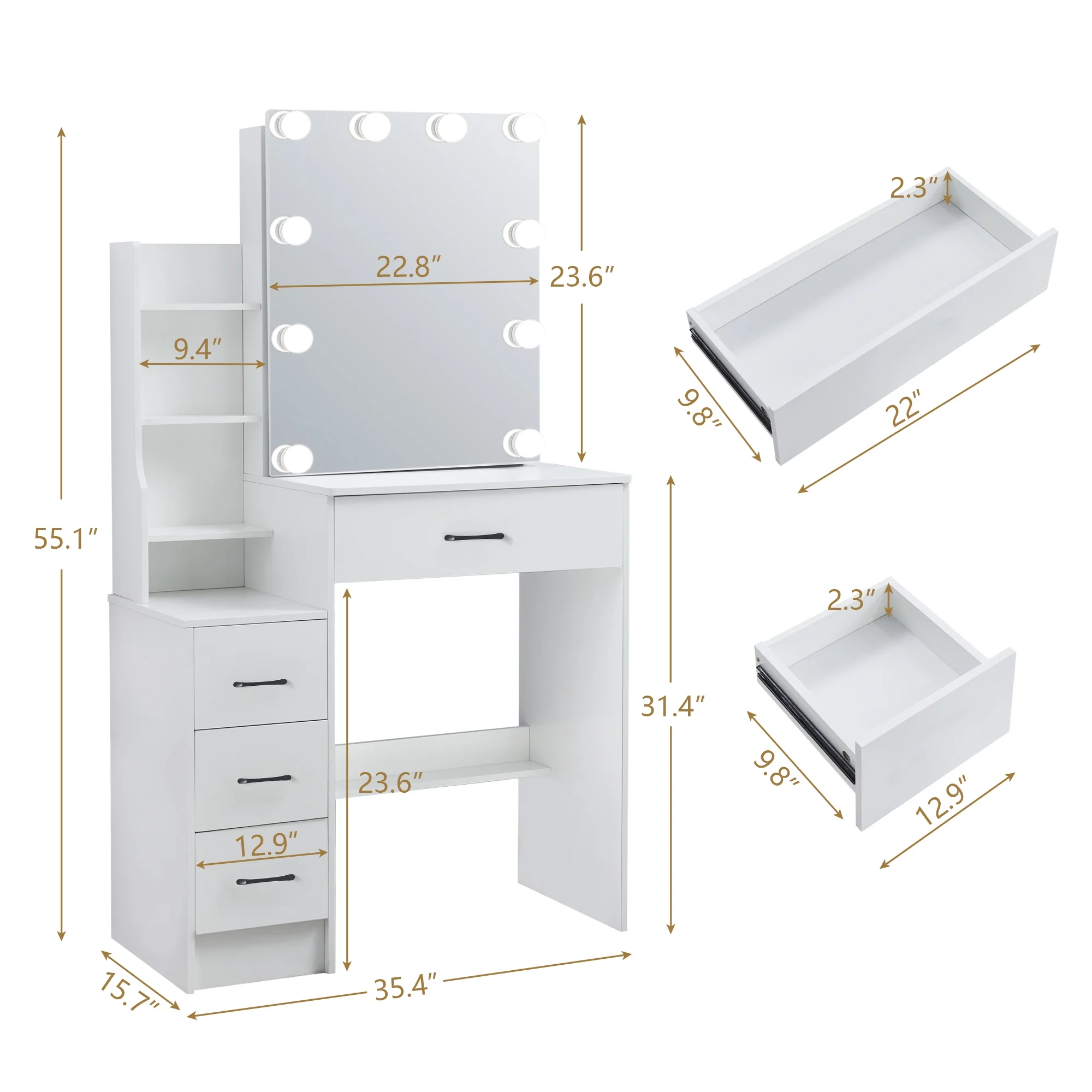 55.1″
22.8″
23.6″
9.4″
31.4″
23.6″
12.9″
15.7″
35.4″
2.3″
9.8″
22″
2.3″
9.8″
12.9″