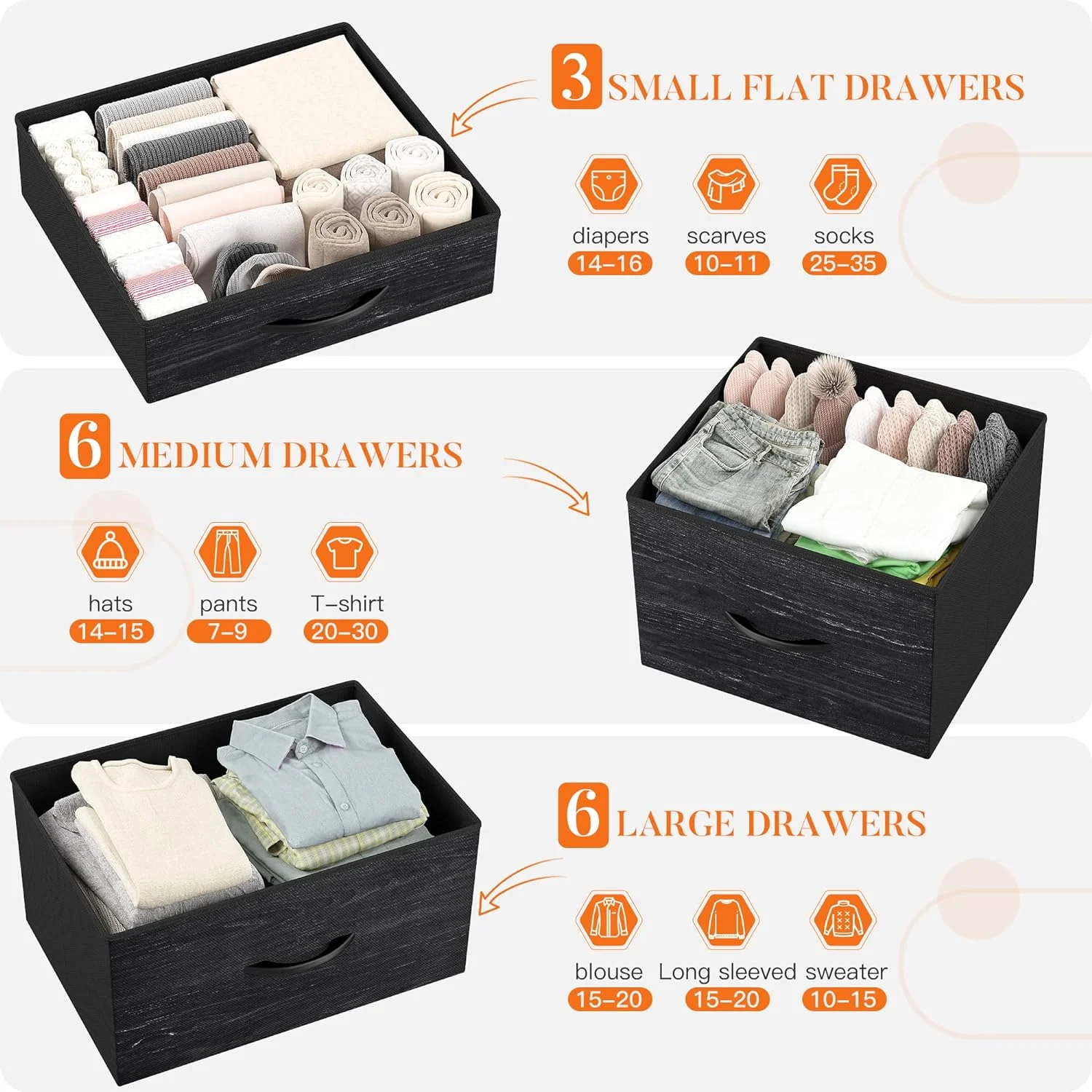 3 SMALL FLAT DRAWERS

diapers
14–16

scarves
10–11

socks
25–35

6 MEDIUM DRAWERS

hats
14–15

pants
7–9

T–shirt
20–30

6 LARGE DRAWERS

blouse
15–20

Long sleeved
15–20

sweater
10–15