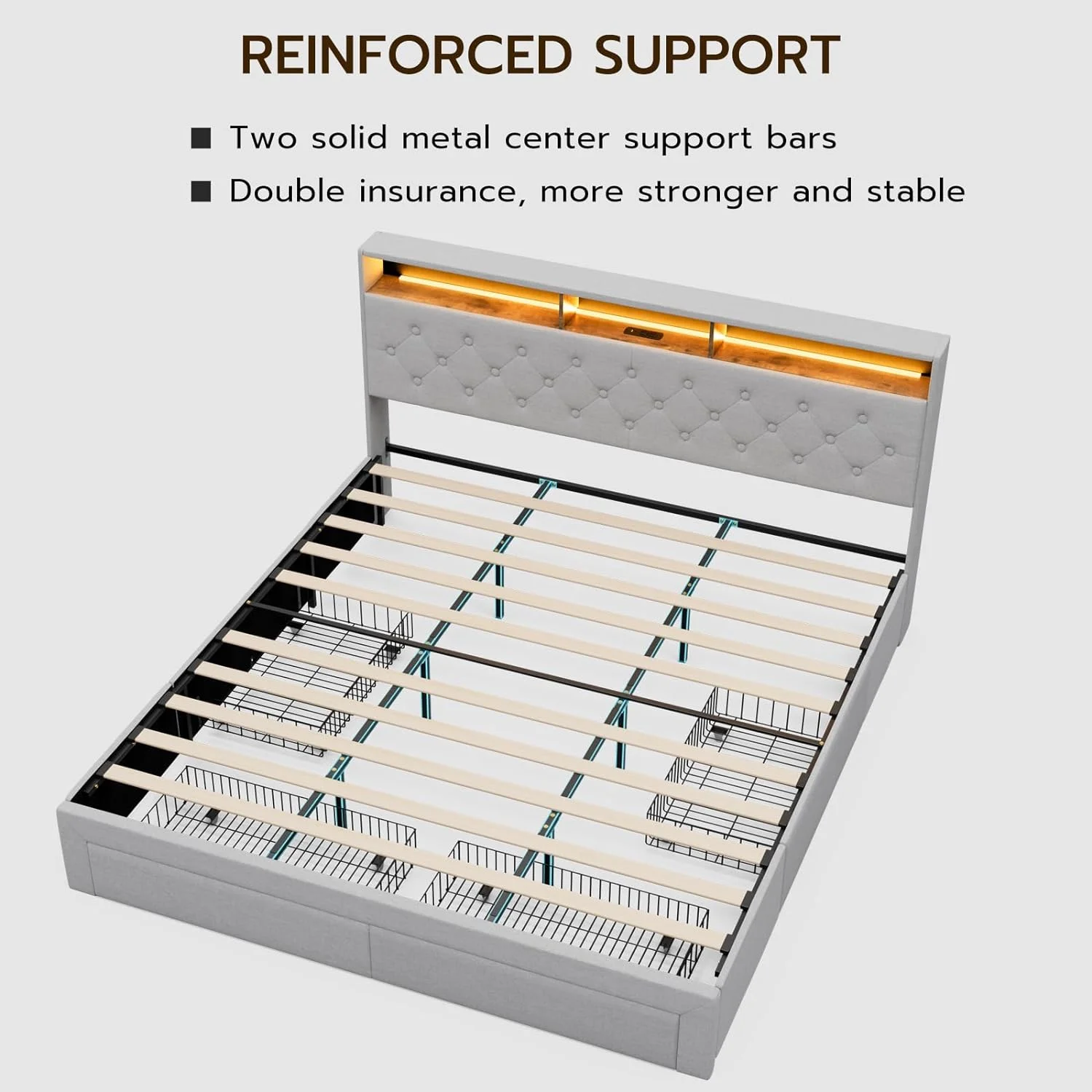 REINFORCED SUPPORT

■ Two solid metal center support bars

■ Double insurance, more stronger and stable