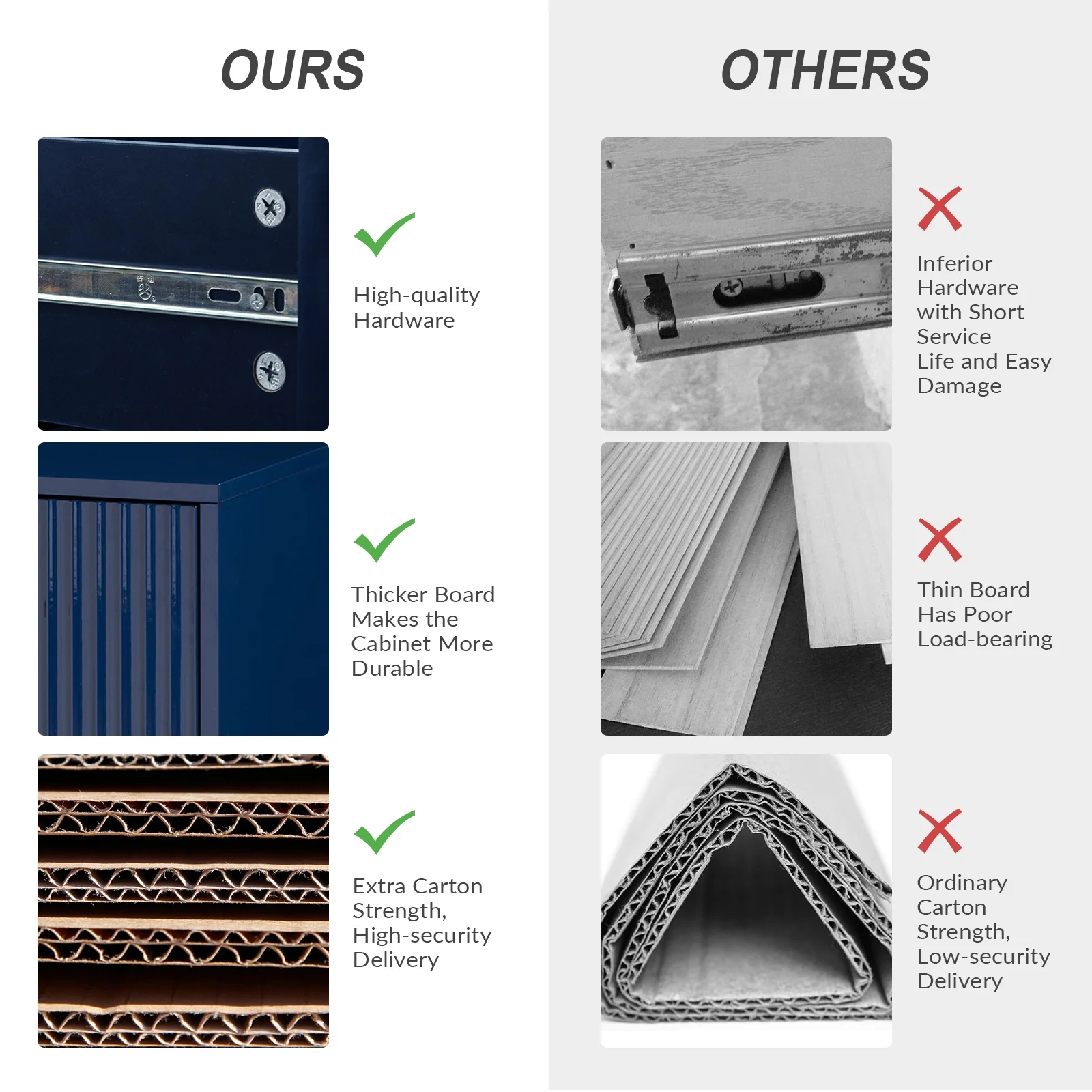 OURS

High-quality Hardware

Thicker Board Makes the Cabinet More Durable

Extra Carton Strength, High-security Delivery

OTHERS

Inferior Hardware with Short Service Life and Easy Damage

Thin Board Has Poor Load-bearing

Ordinary Carton Strength, Low-security Delivery