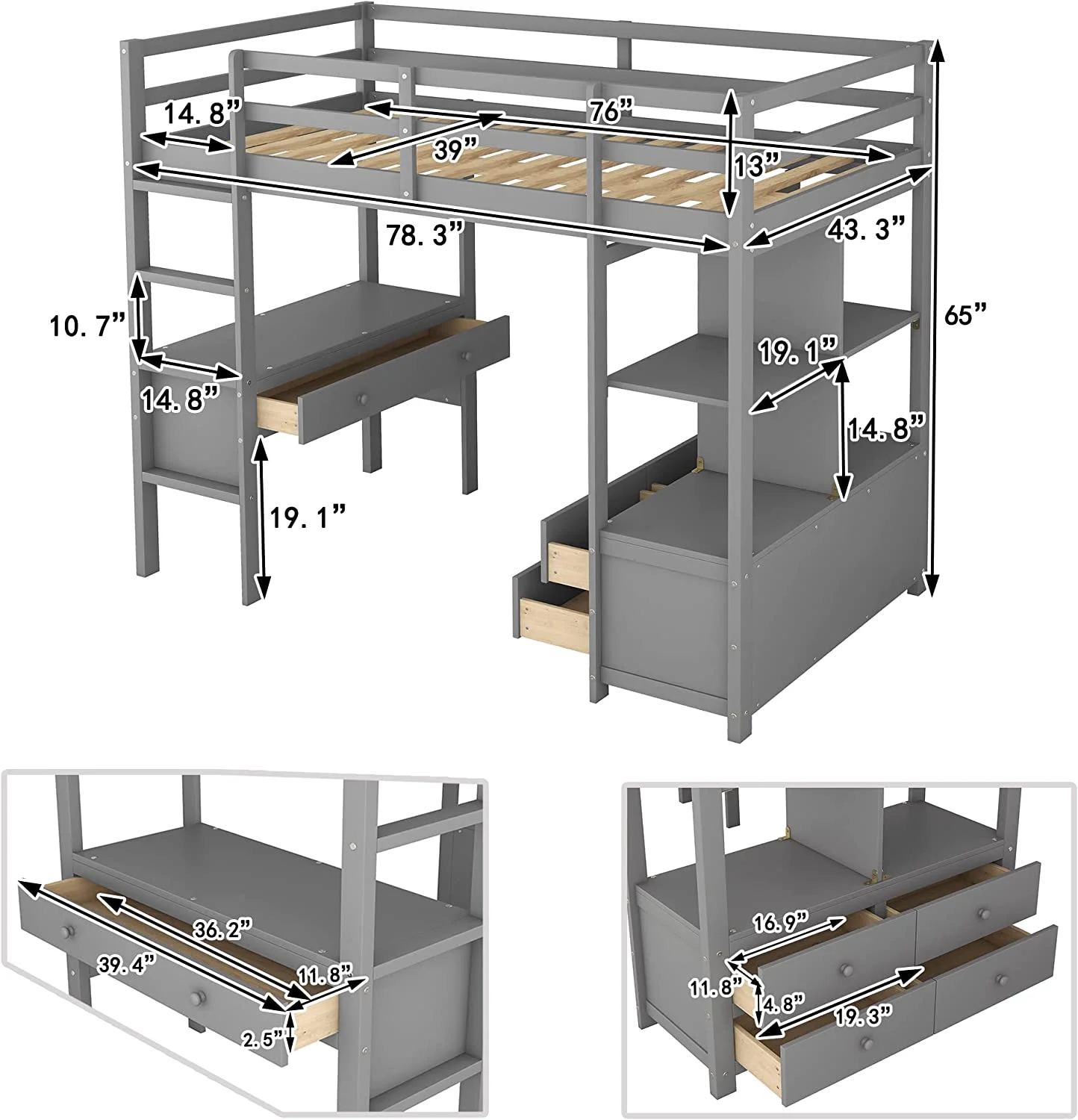 14. 8”
76”
39”
13”
78. 3”
43. 3”
65”
10. 7”
14. 8”
19. 1”
14. 8”
19. 1”

36. 2”
39. 4”
11. 8”
2. 5”

16. 9”
11. 8”
4. 8”
19. 3”