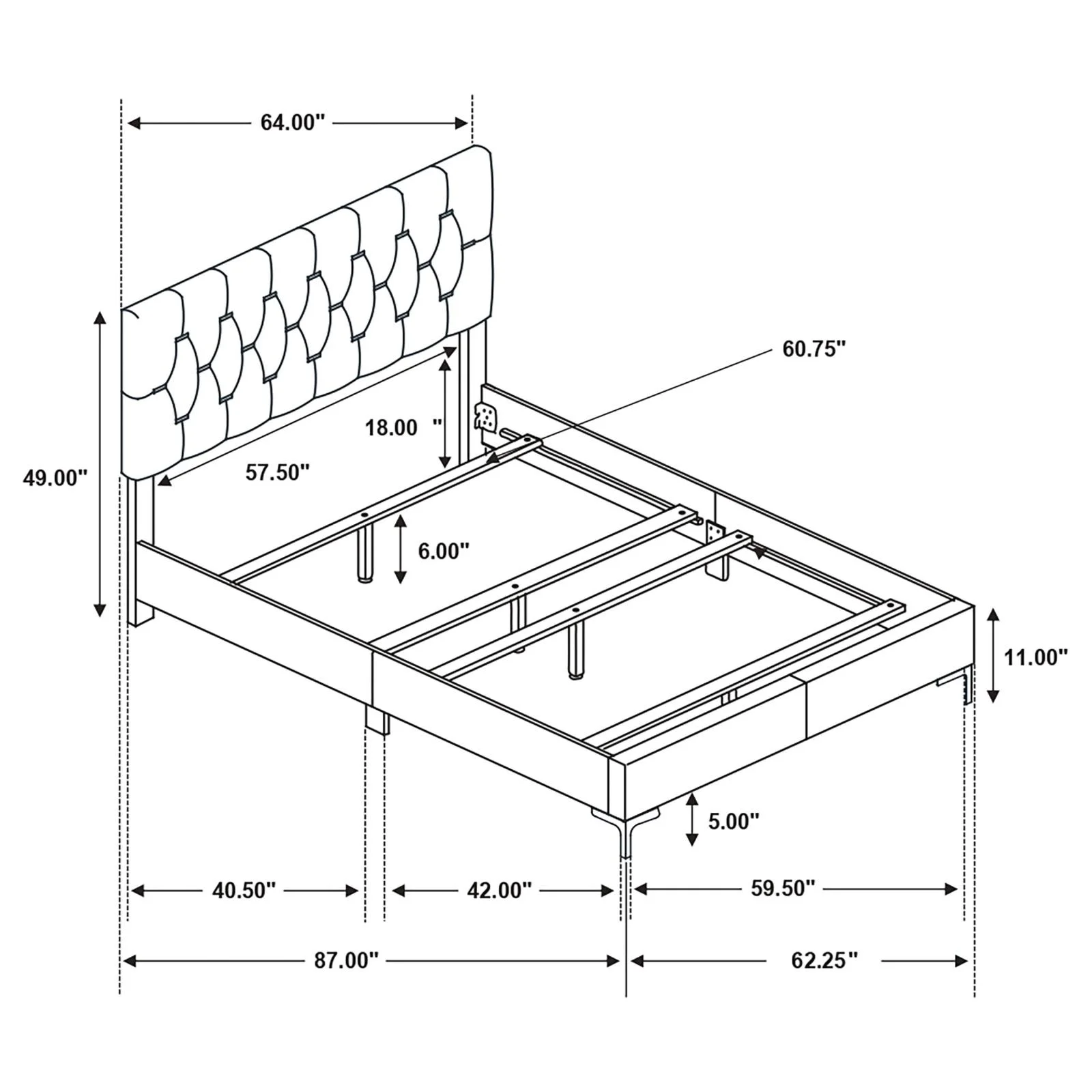 64.00"

60.75"

18.00 "

49.00"

57.50"

6.00"

11.00"

5.00"

40.50"

42.00"

59.50"

87.00"

62.25"