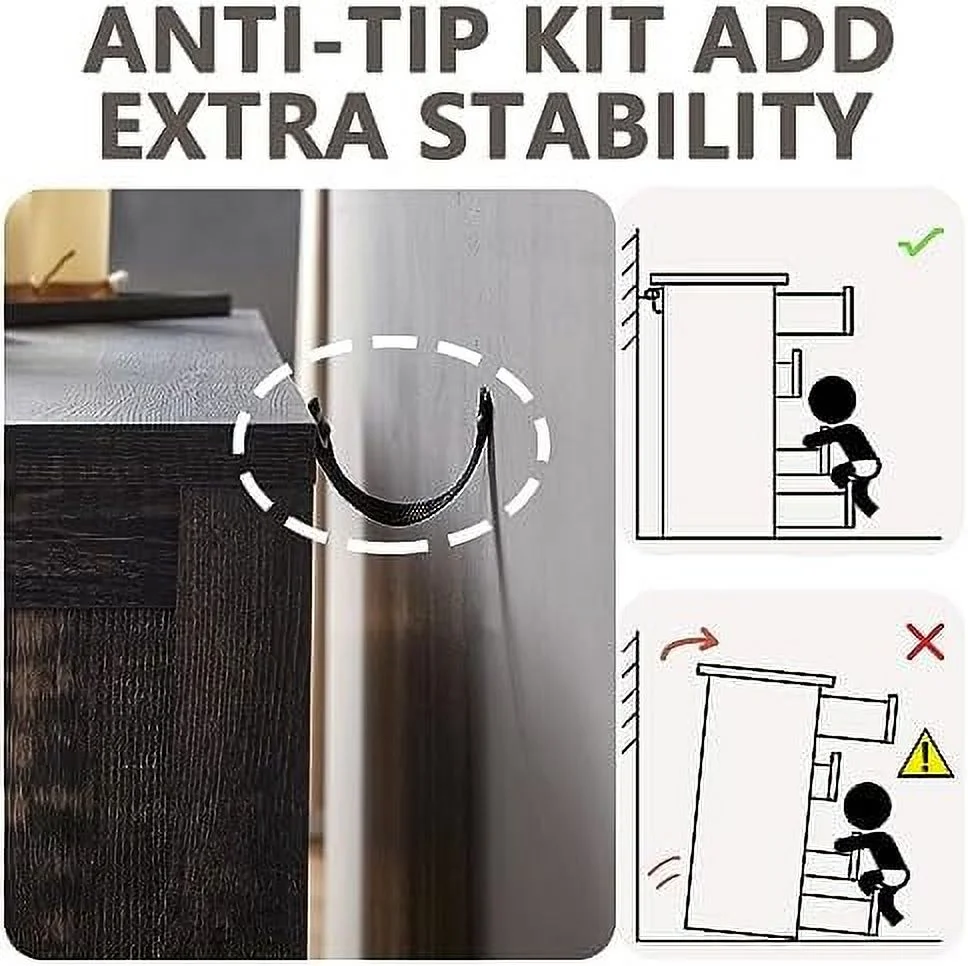 ANTI-TIP KIT ADD EXTRA STABILITY