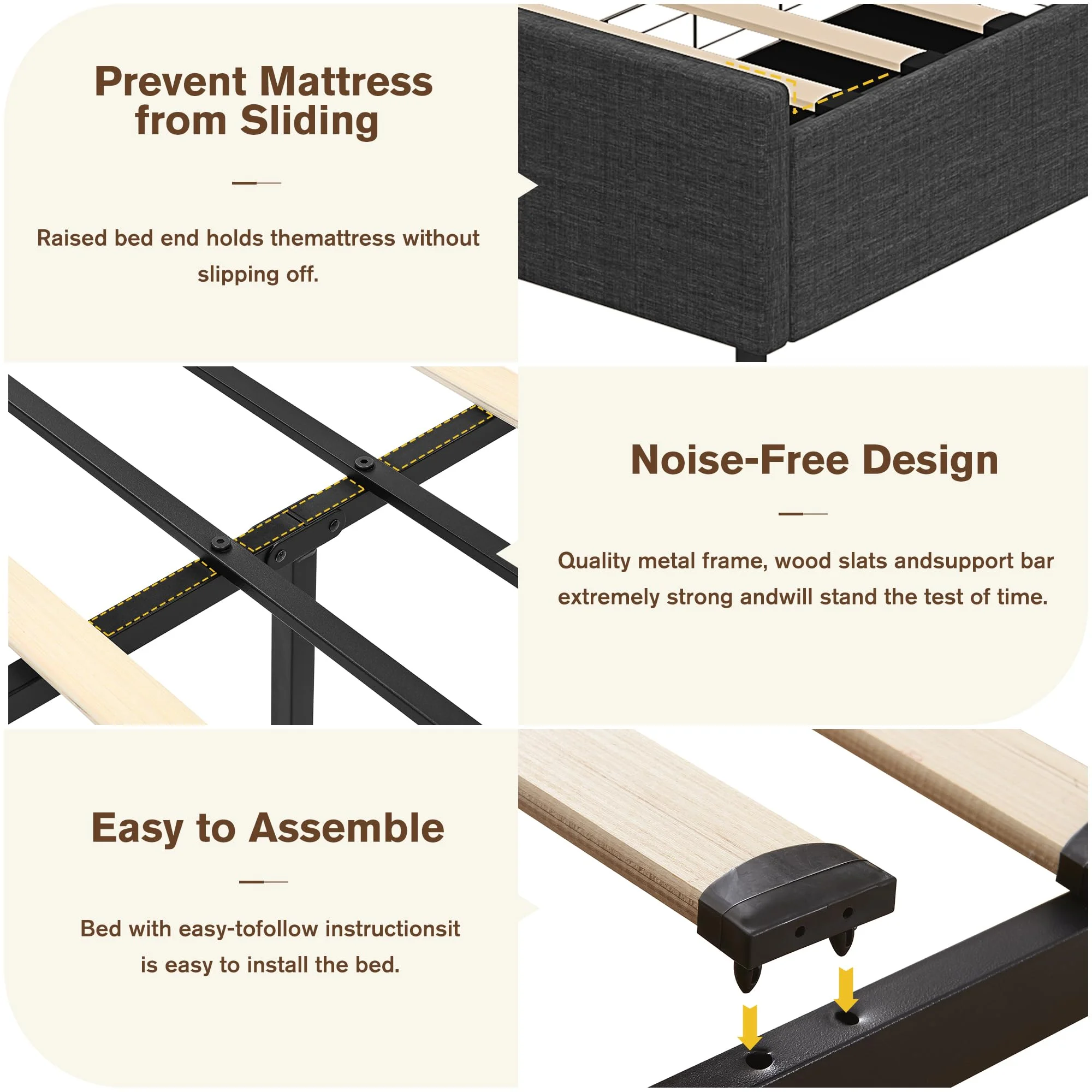 Prevent Mattress from Sliding

Raised bed end holds themattress without slipping off.

Noise-Free Design

Quality metal frame, wood slats andsupport bar extremely strong andwill stand the test of time.

Easy to Assemble

Bed with easy-tofollow instructionsit is easy to install the bed.