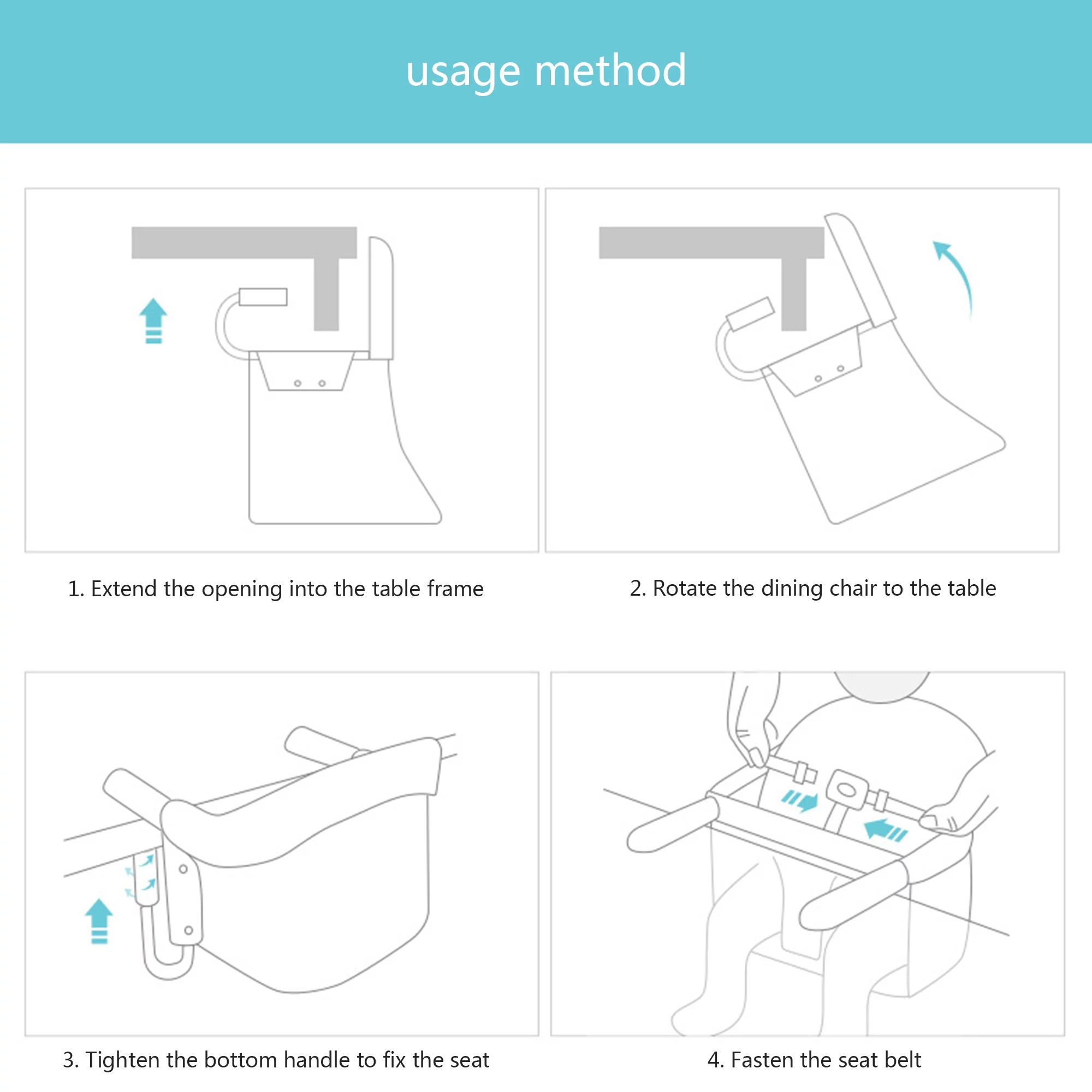 usage method

1. Extend the opening into the table frame

2. Rotate the dining chair to the table

3. Tighten the bottom handle to fix the seat

4. Fasten the seat belt