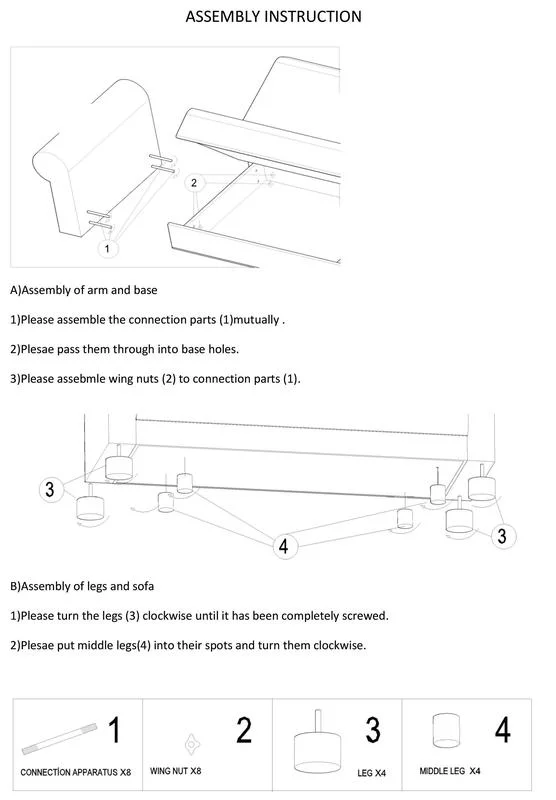 ASSEMBLY INSTRUCTION

2

1

A)Assembly of arm and base

1)Please assemble the connection parts (1)mutually .

2)Plesae pass them through into base holes.

3)Please assebmle wing nuts (2) to connection parts (1).

3

4

3

B)Assembly of legs and sofa

1)Please turn the legs (3) clockwise until it has been completely screwed.

2)Plesae put middle legs(4) into their spots and turn them clockwise.

| 1 CONNECTİON APPARATUS X8 | 2 WING NUT X8 | 3 LEG X4 | 4 MIDDLE LEG X4 |
|---|---|---|---|