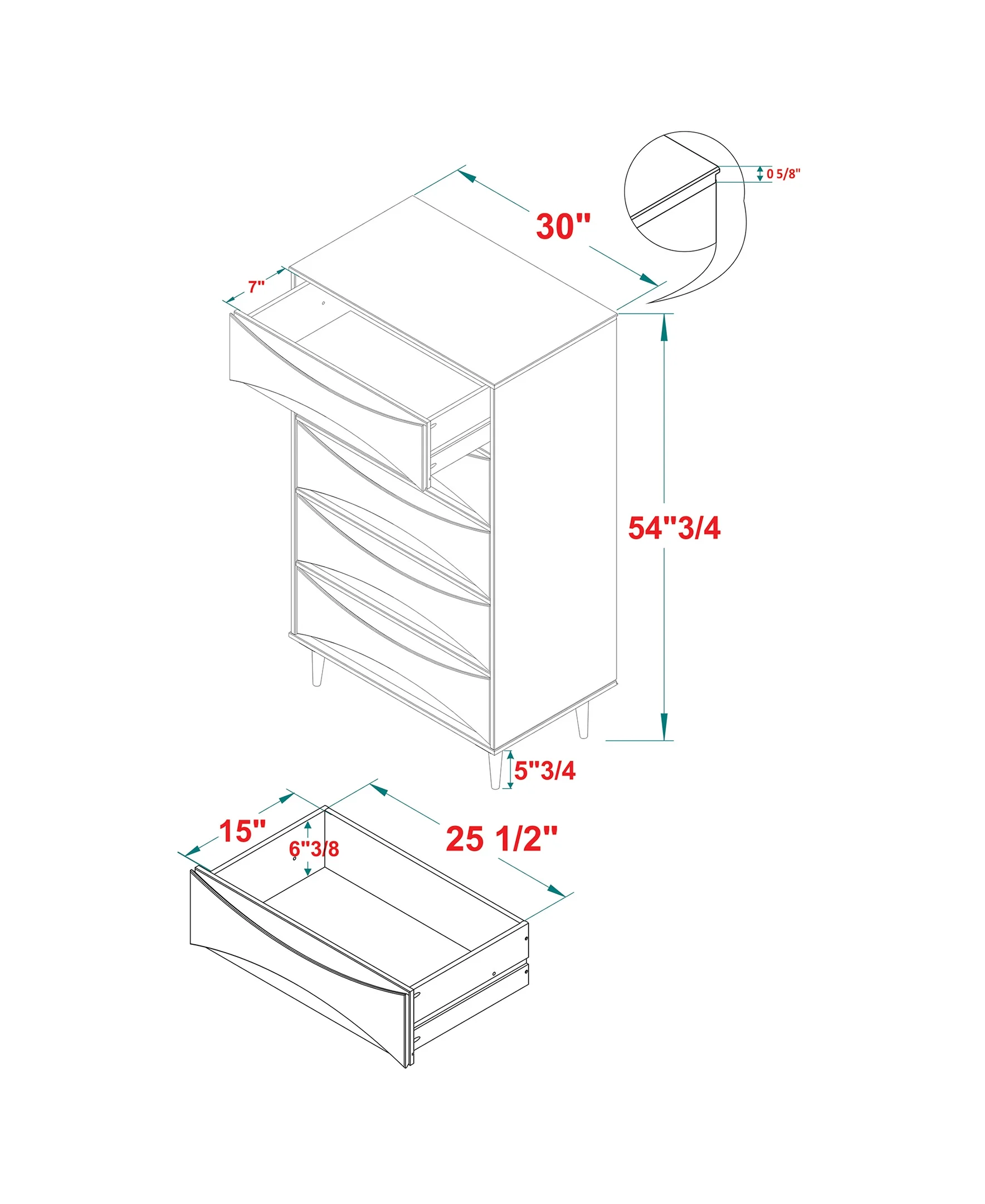 0 5/8"

30"

7"

54"3/4

5"3/4

15"

6"3/8

25 1/2"